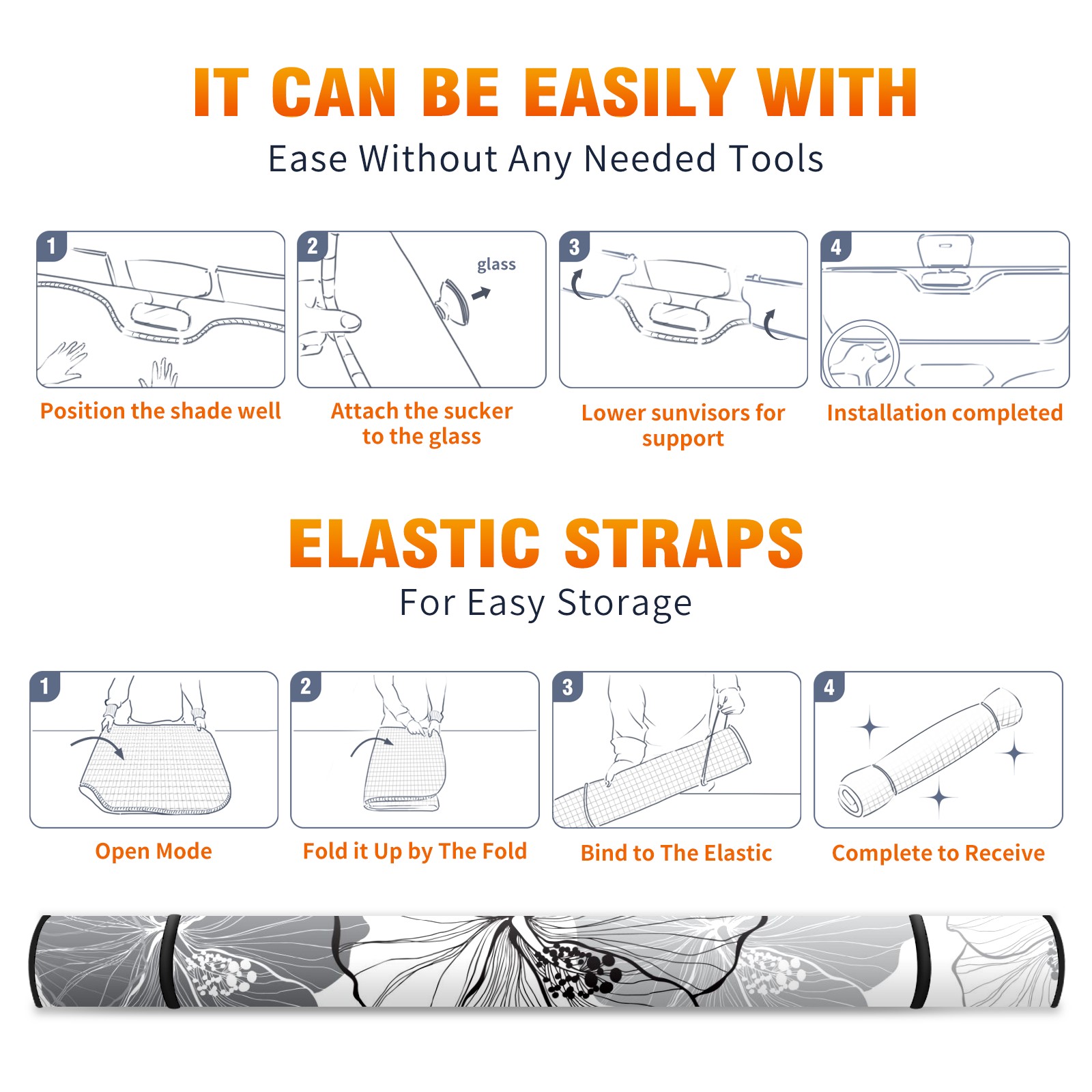 IT CAN BE EASILY WITH

Ease Without Any Needed Tools

1

Position the shade well

2

glass

Attach the sucker to the glass

3

Lower sunvisors for support

4

Installation completed

ELASTIC STRAPS

For Easy Storage

1

Open Mode

2

Fold it Up by The Fold

3

Bind to The Elastic

4

Complete to Receive