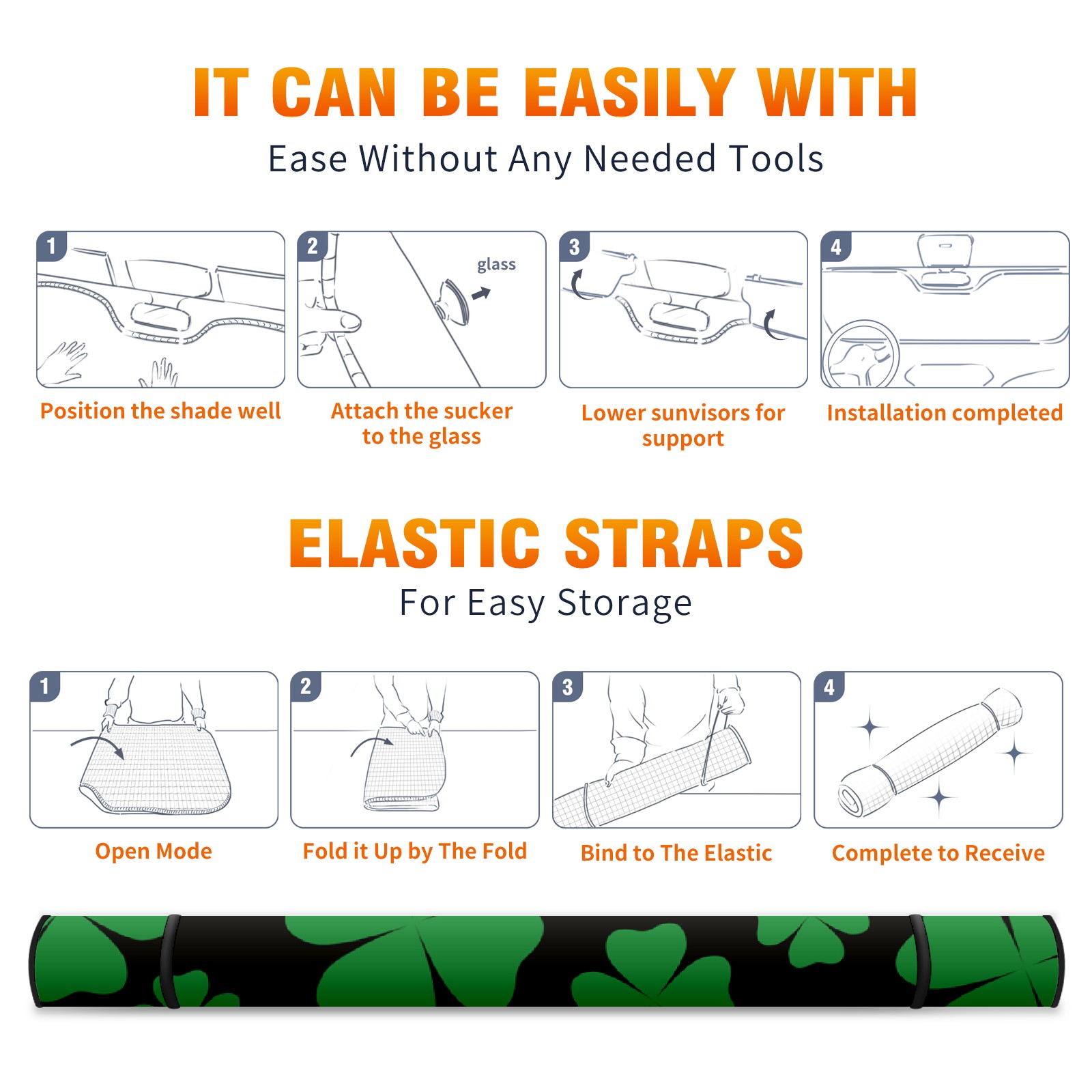 IT CAN BE EASILY WITH

Ease Without Any Needed Tools

1

Position the shade well

2

glass

Attach the sucker to the glass

3

Lower sunvisors for support

4

Installation completed

ELASTIC STRAPS

For Easy Storage

1

Open Mode

2

Fold it Up by The Fold

3

Bind to The Elastic

4

Complete to Receive