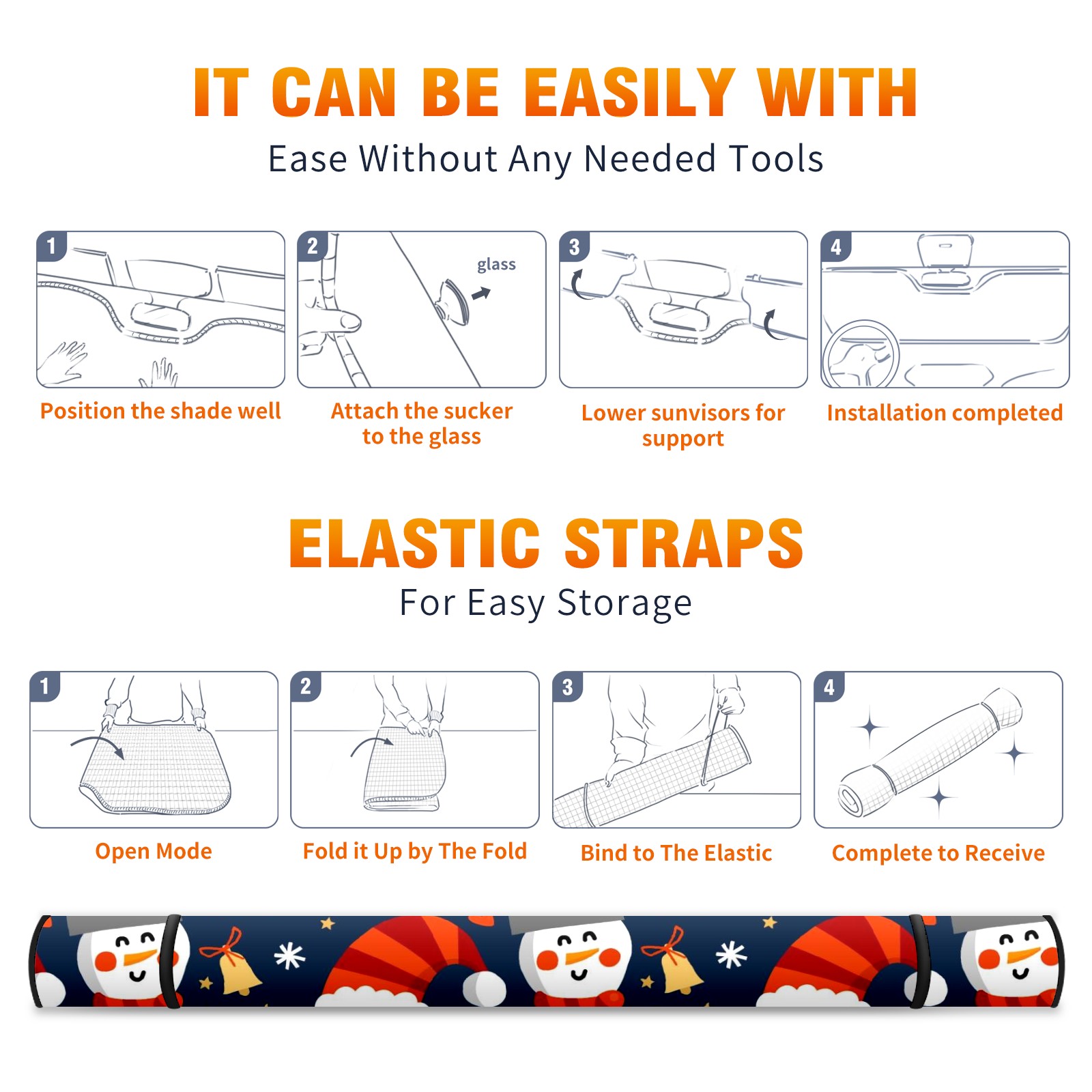 IT CAN BE EASILY WITH
Ease Without Any Needed Tools

1
Position the shade well

2
glass
Attach the sucker to the glass

3
Lower sunvisors for support

4
Installation completed

ELASTIC STRAPS
For Easy Storage

1
Open Mode

2
Fold it Up by The Fold

3
Bind to The Elastic

4
Complete to Receive