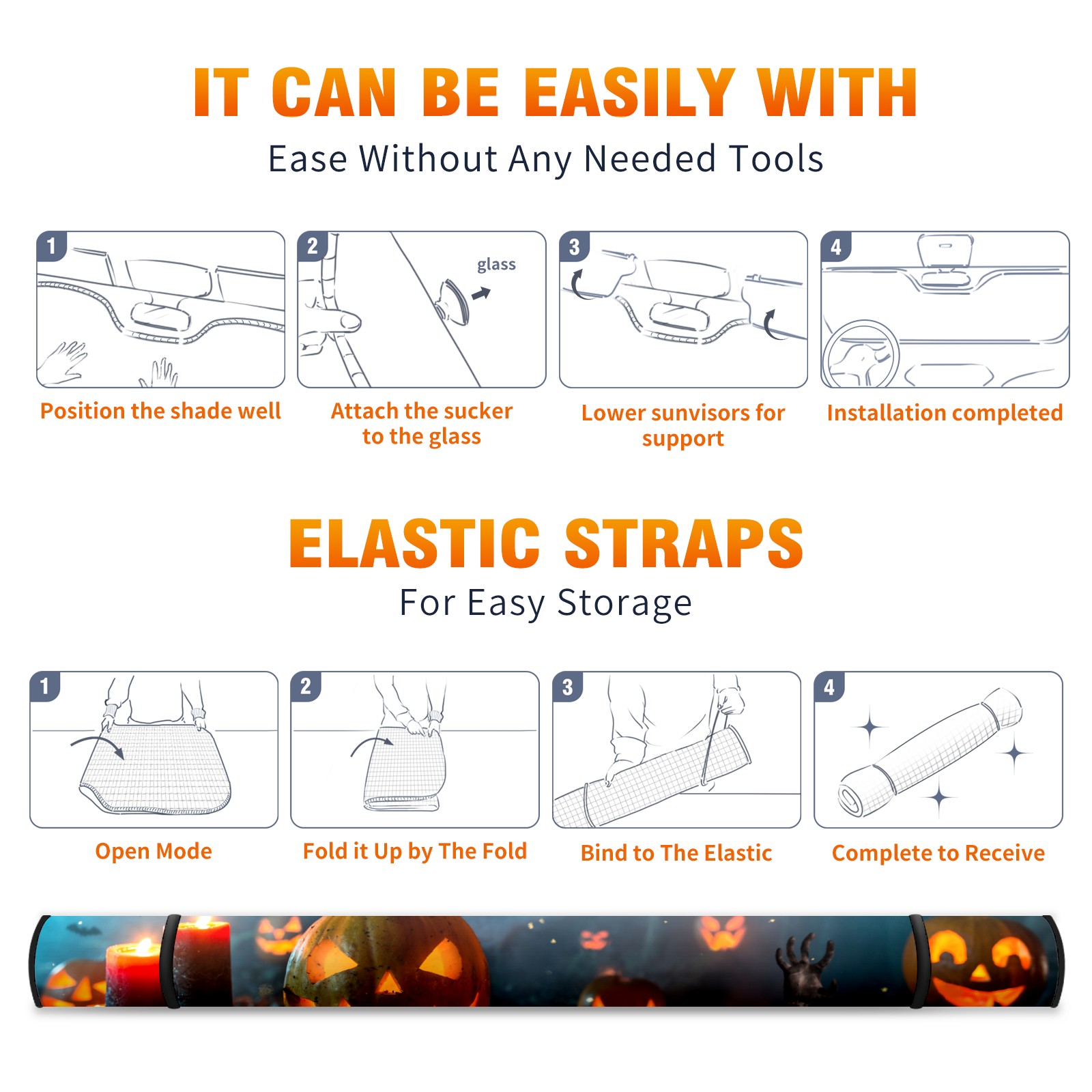 IT CAN BE EASILY WITH

Ease Without Any Needed Tools

1

Position the shade well

2

glass

Attach the sucker to the glass

3

Lower sunvisors for support

4

Installation completed

ELASTIC STRAPS

For Easy Storage

1

Open Mode

2

Fold it Up by The Fold

3

Bind to The Elastic

4

Complete to Receive