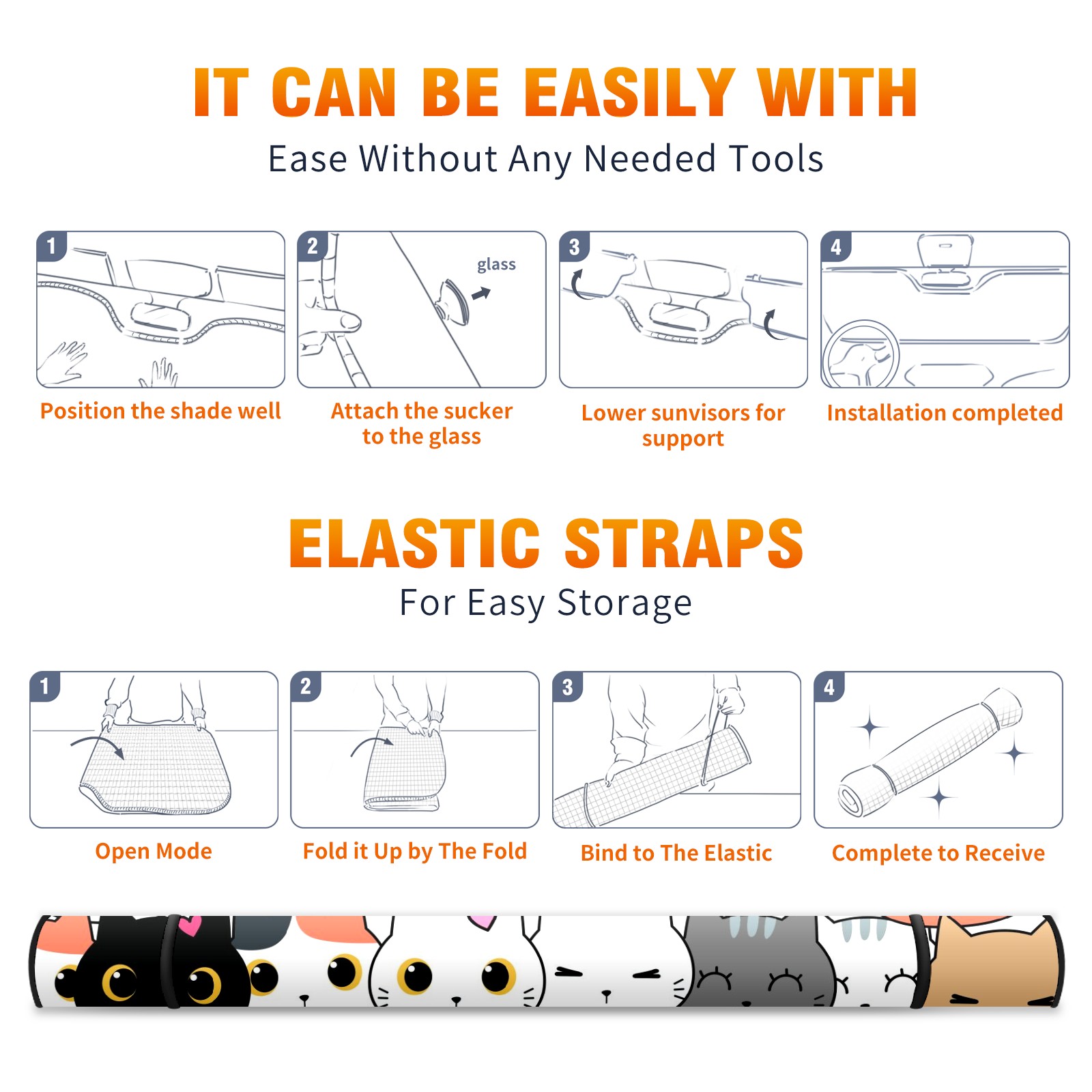 IT CAN BE EASILY WITH

Ease Without Any Needed Tools

1

Position the shade well

2

glass

Attach the sucker to the glass

3

Lower sunvisors for support

4

Installation completed

ELASTIC STRAPS

For Easy Storage

1

Open Mode

2

Fold it Up by The Fold

3

Bind to The Elastic

4

Complete to Receive