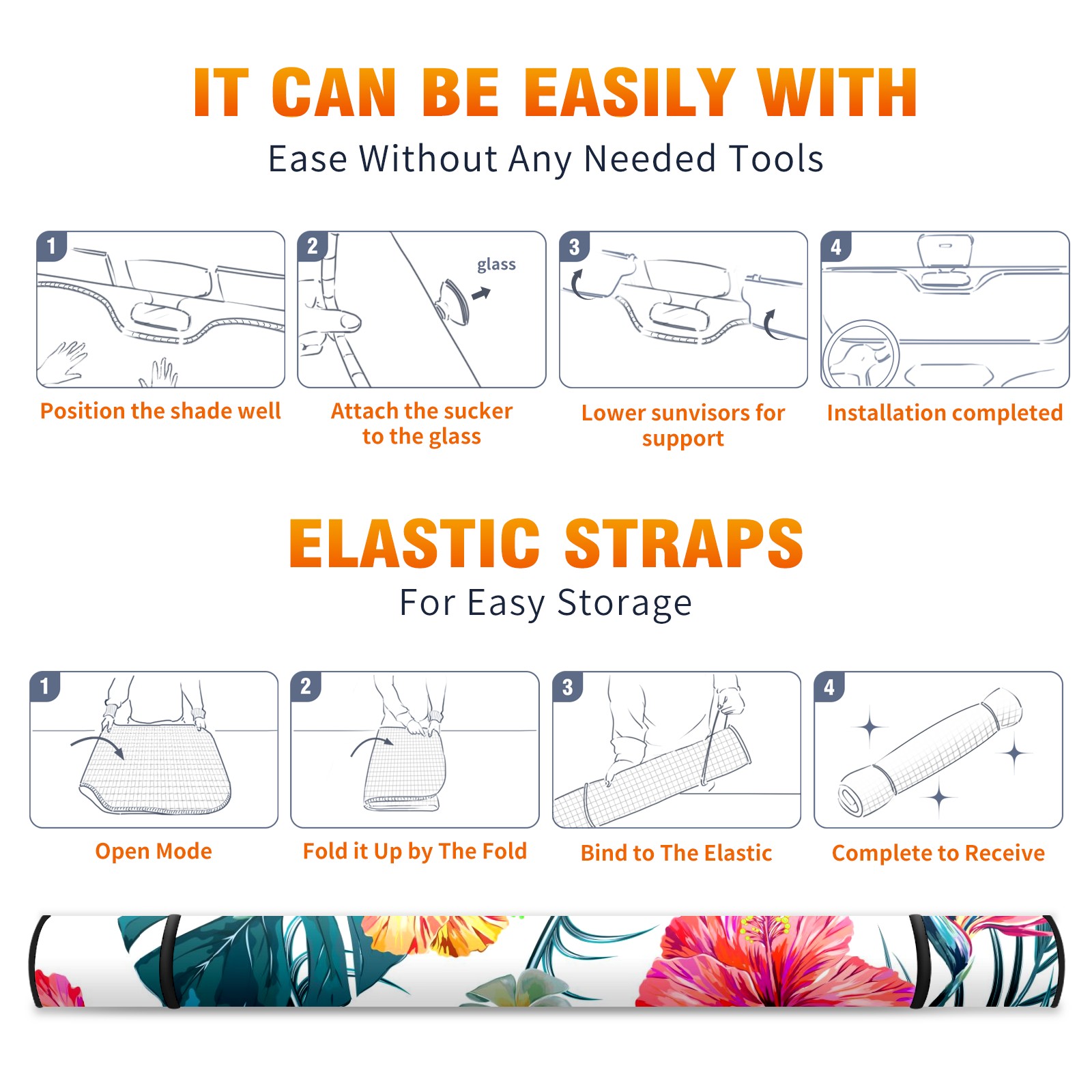 IT CAN BE EASILY WITH

Ease Without Any Needed Tools

1

Position the shade well

2

glass

Attach the sucker to the glass

3

Lower sunvisors for support

4

Installation completed

ELASTIC STRAPS

For Easy Storage

1

Open Mode

2

Fold it Up by The Fold

3

Bind to The Elastic

4

Complete to Receive