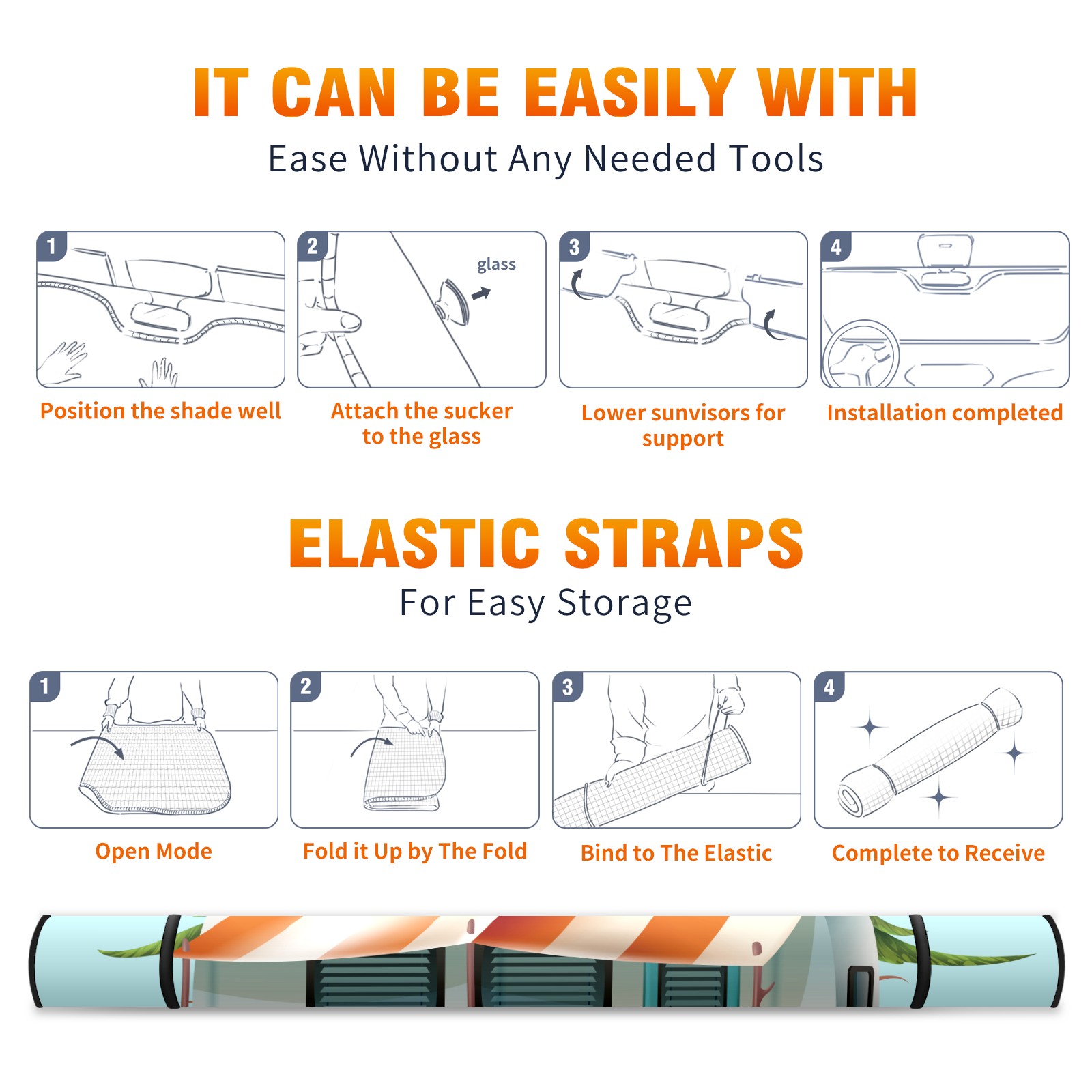 IT CAN BE EASILY WITH

Ease Without Any Needed Tools

1

Position the shade well

2

glass

Attach the sucker to the glass

3

Lower sunvisors for support

4

Installation completed

ELASTIC STRAPS

For Easy Storage

1

Open Mode

2

Fold it Up by The Fold

3

Bind to The Elastic

4

Complete to Receive