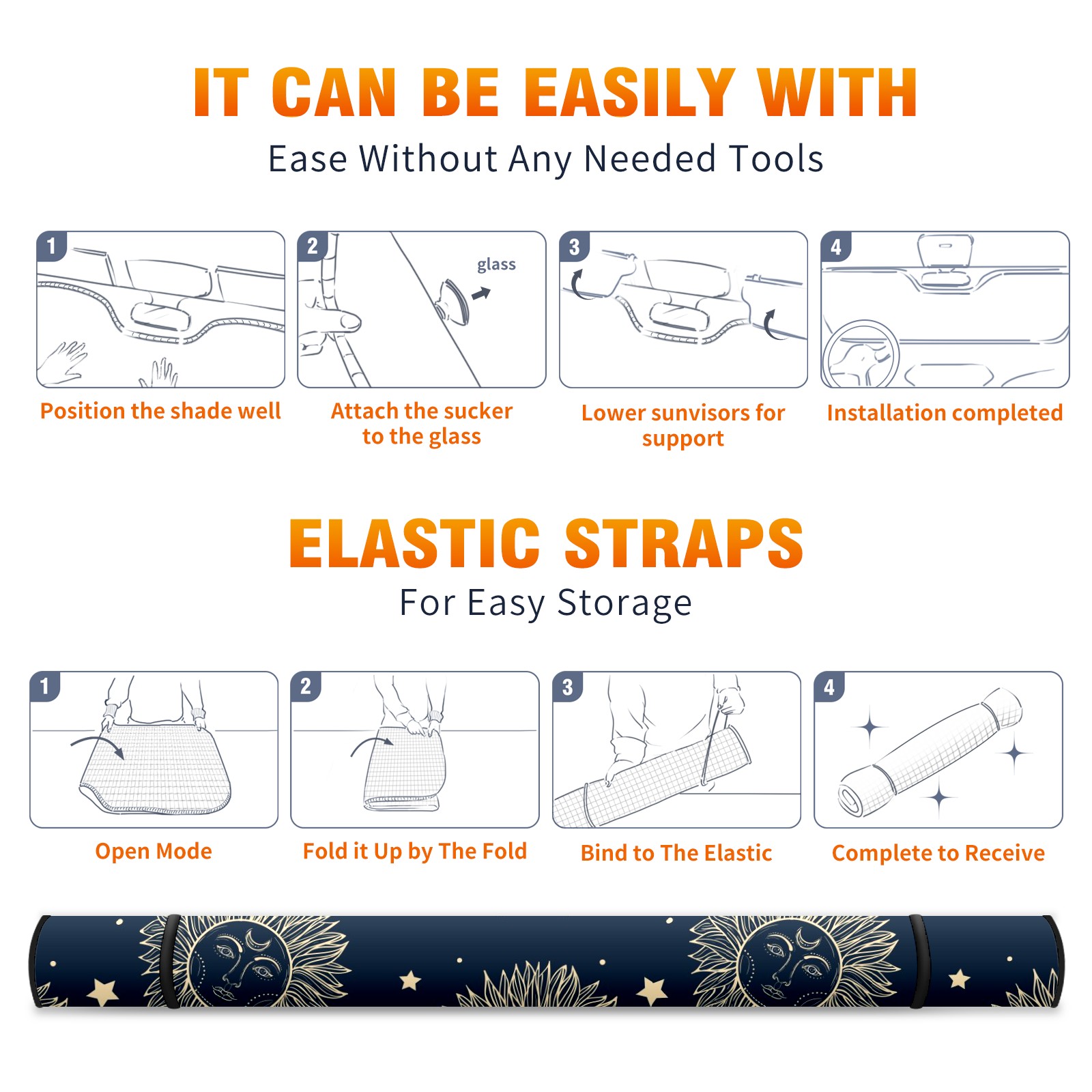 IT CAN BE EASILY WITH

Ease Without Any Needed Tools

1

Position the shade well

2

glass

Attach the sucker to the glass

3

Lower sunvisors for support

4

Installation completed

ELASTIC STRAPS

For Easy Storage

1

Open Mode

2

Fold it Up by The Fold

3

Bind to The Elastic

4

Complete to Receive