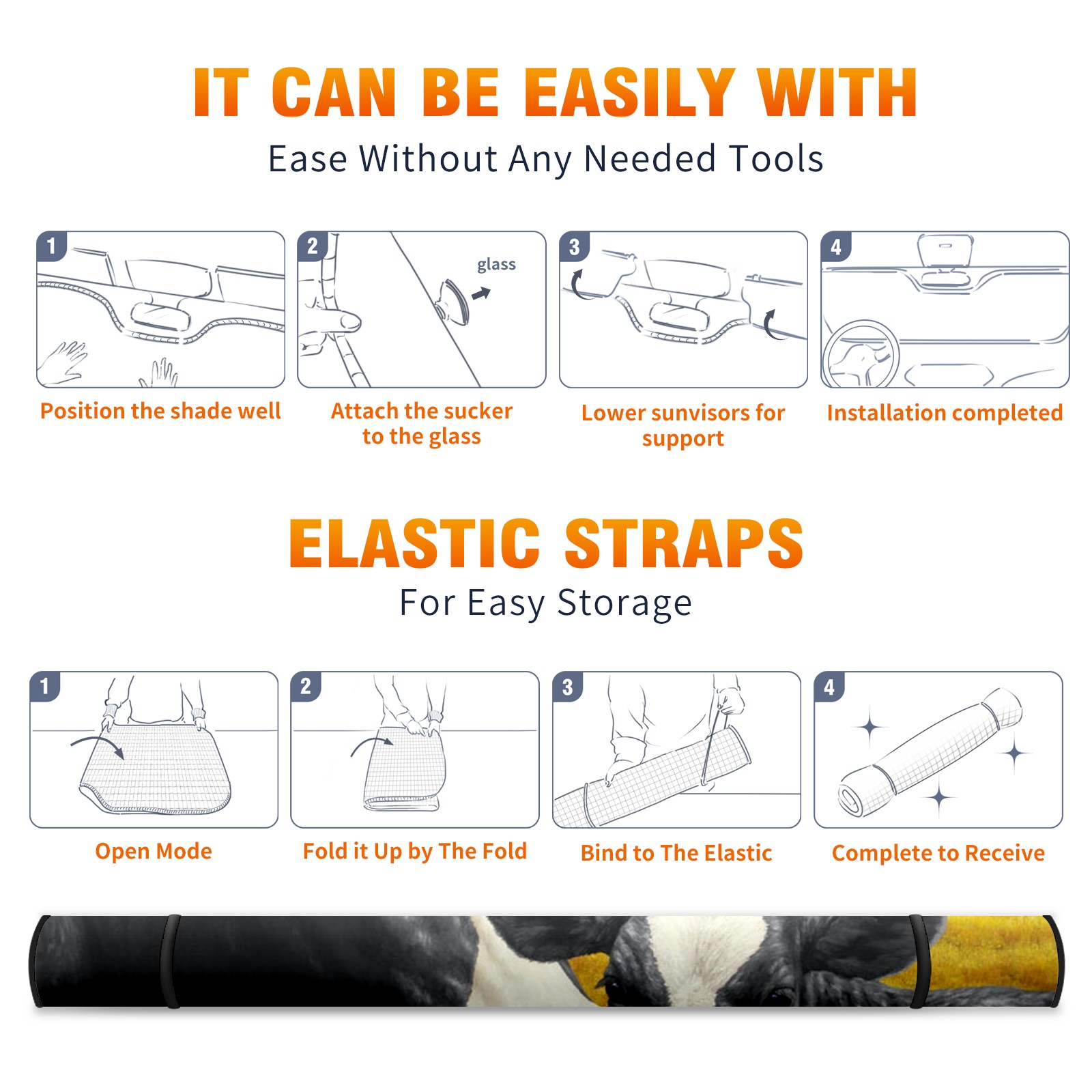 IT CAN BE EASILY WITH
Ease Without Any Needed Tools

1
Position the shade well

2
glass
Attach the sucker to the glass

3
Lower sunvisors for support

4
Installation completed

ELASTIC STRAPS
For Easy Storage

1
Open Mode

2
Fold it Up by The Fold

3
Bind to The Elastic

4
Complete to Receive