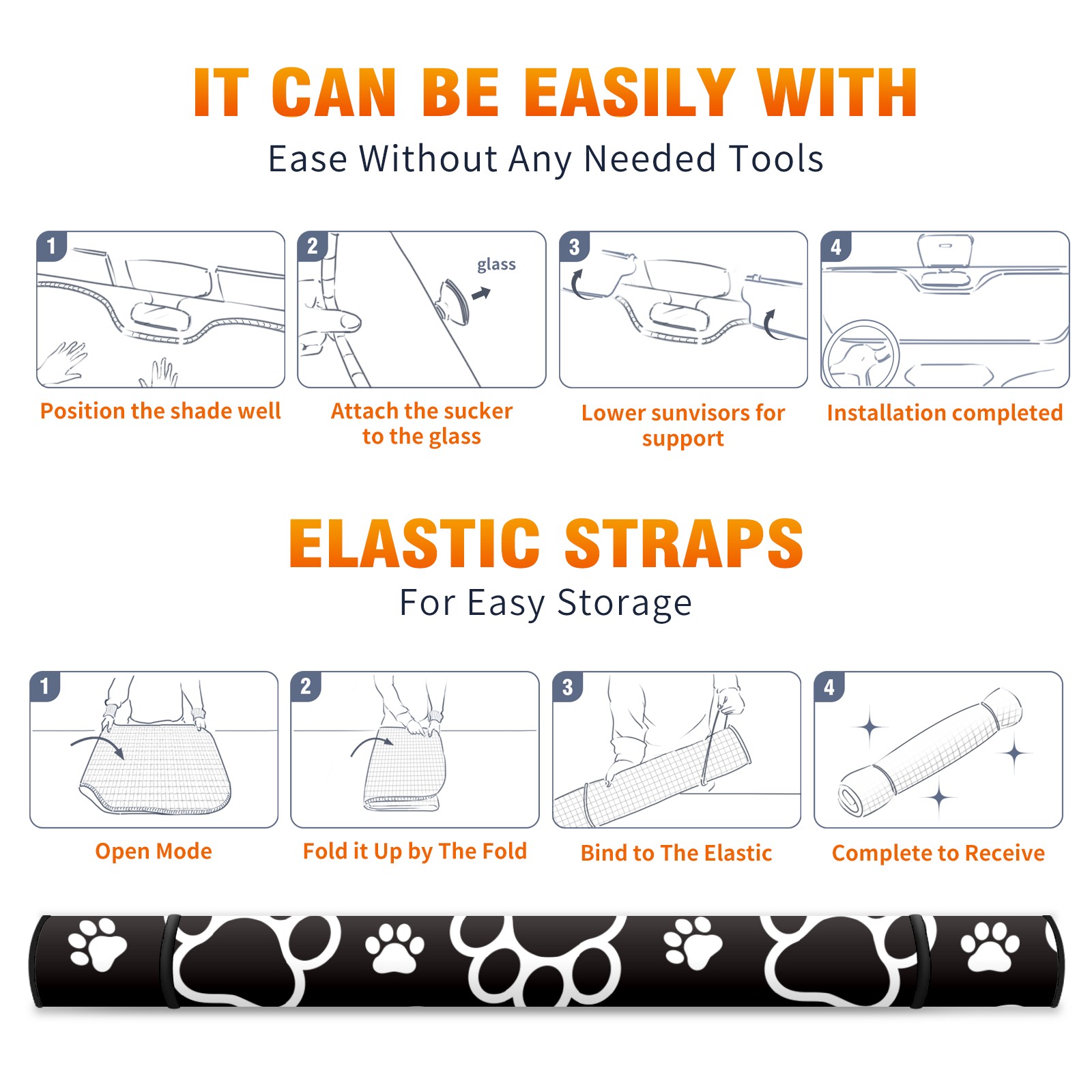 IT CAN BE EASILY WITH

Ease Without Any Needed Tools

1

Position the shade well

2

glass

Attach the sucker to the glass

3

Lower sunvisors for support

4

Installation completed

ELASTIC STRAPS

For Easy Storage

1

Open Mode

2

Fold it Up by The Fold

3

Bind to The Elastic

4

Complete to Receive