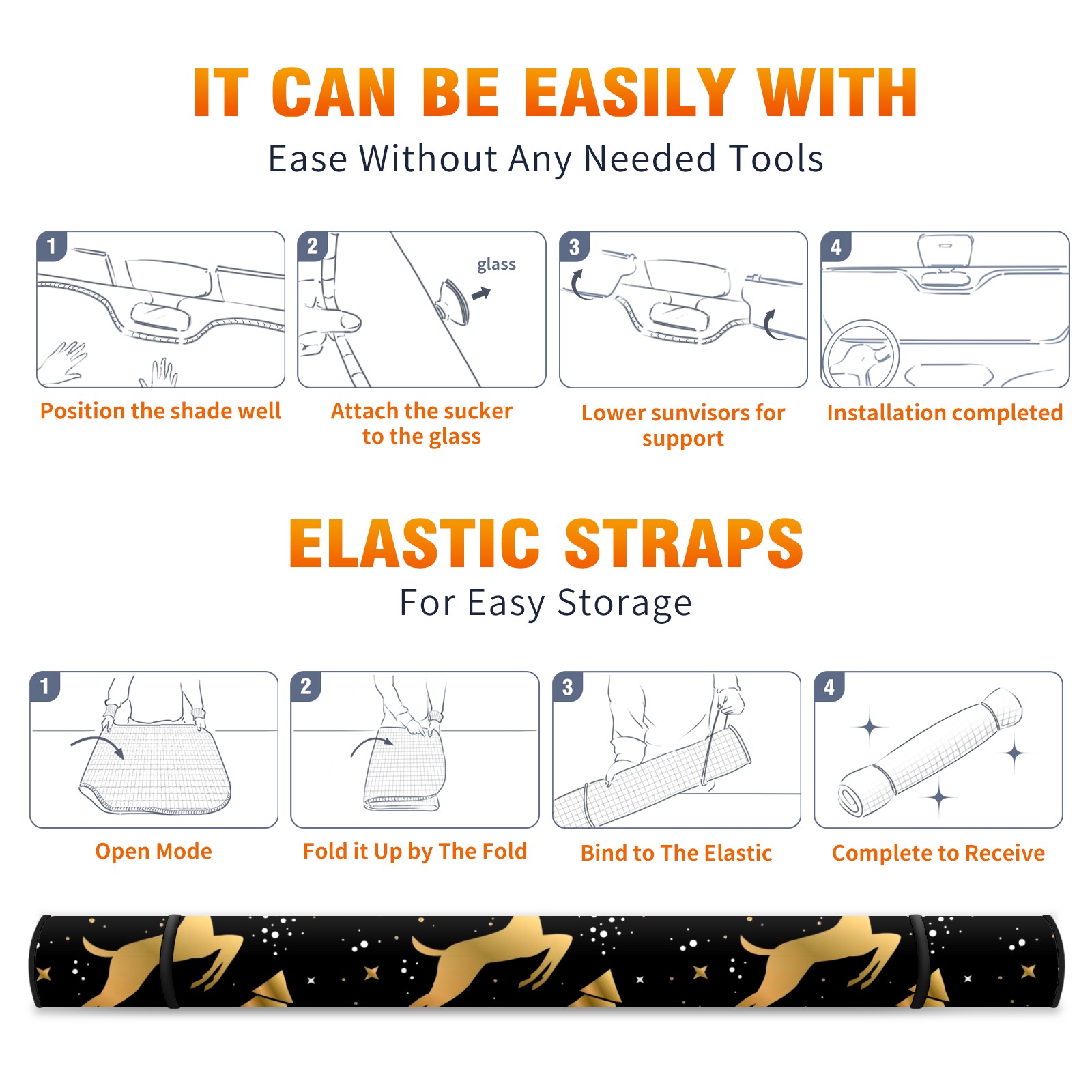 IT CAN BE EASILY WITH
Ease Without Any Needed Tools

1
Position the shade well

2
glass
Attach the sucker to the glass

3
Lower sunvisors for support

4
Installation completed

ELASTIC STRAPS
For Easy Storage

1
Open Mode

2
Fold it Up by The Fold

3
Bind to The Elastic

4
Complete to Receive