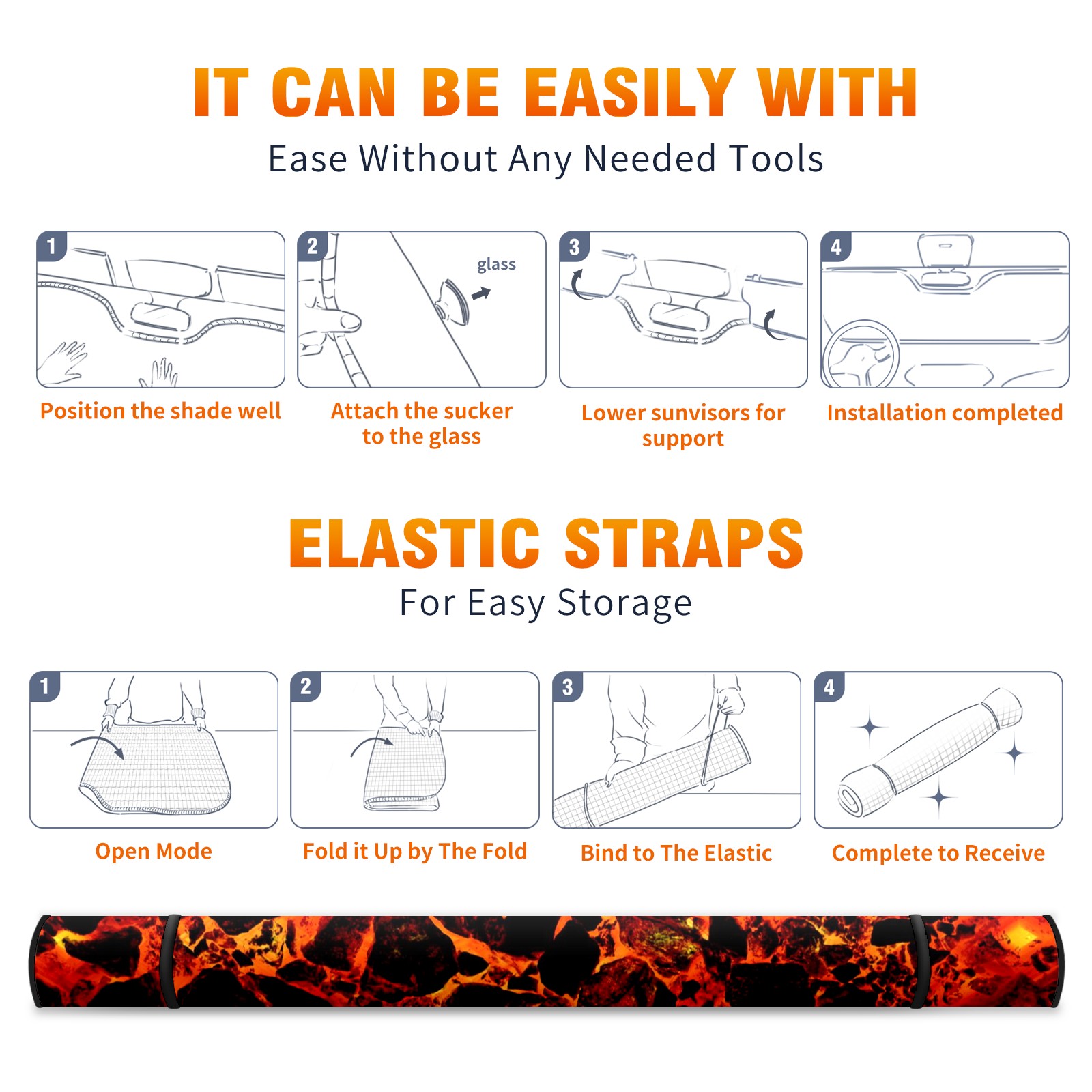 IT CAN BE EASILY WITH

Ease Without Any Needed Tools

1

Position the shade well

2

glass

Attach the sucker to the glass

3

Lower sunvisors for support

4

Installation completed

ELASTIC STRAPS

For Easy Storage

1

Open Mode

2

Fold it Up by The Fold

3

Bind to The Elastic

4

Complete to Receive