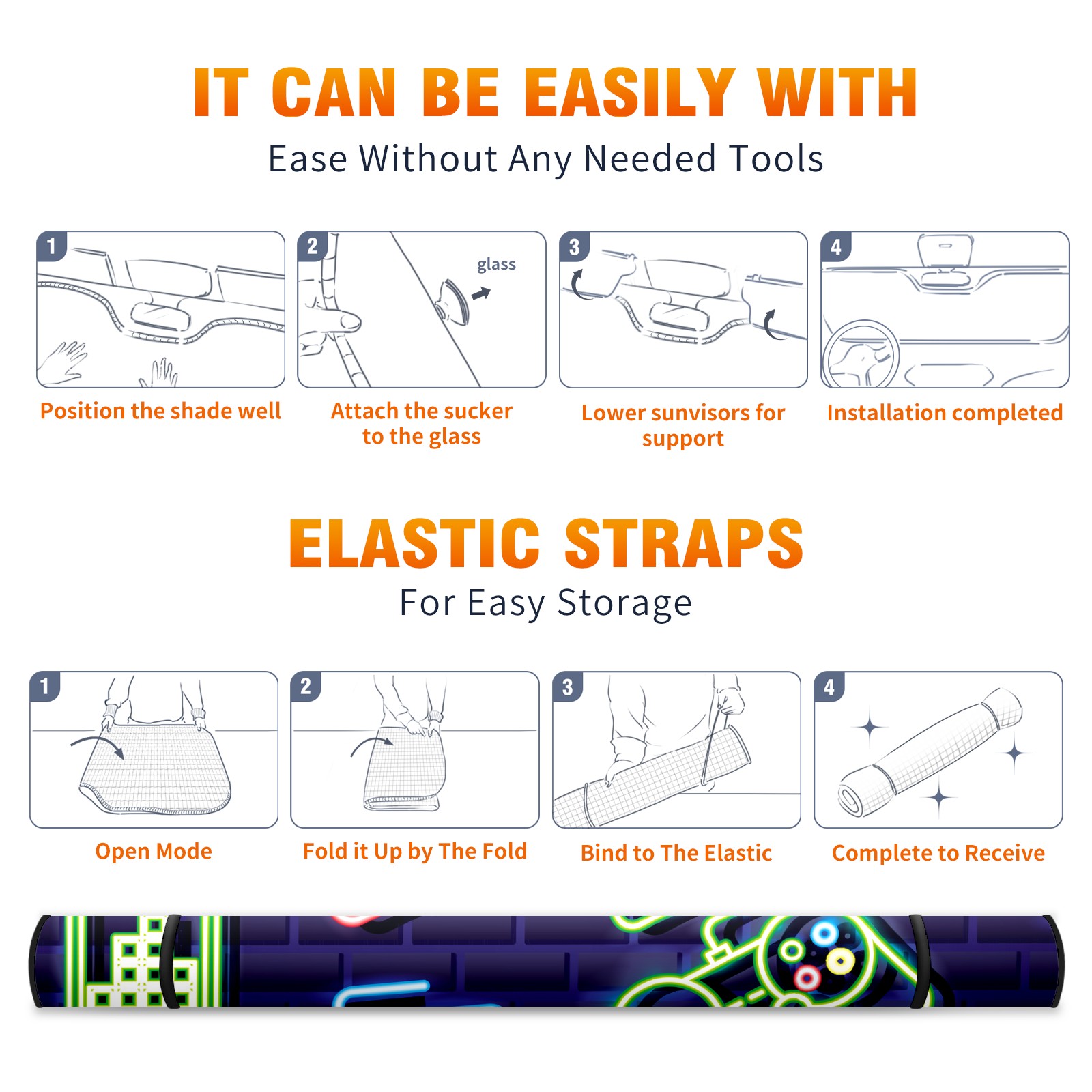 IT CAN BE EASILY WITH

Ease Without Any Needed Tools

1

Position the shade well

2

glass

Attach the sucker to the glass

3

Lower sunvisors for support

4

Installation completed

ELASTIC STRAPS

For Easy Storage

1

Open Mode

2

Fold it Up by The Fold

3

Bind to The Elastic

4

Complete to Receive