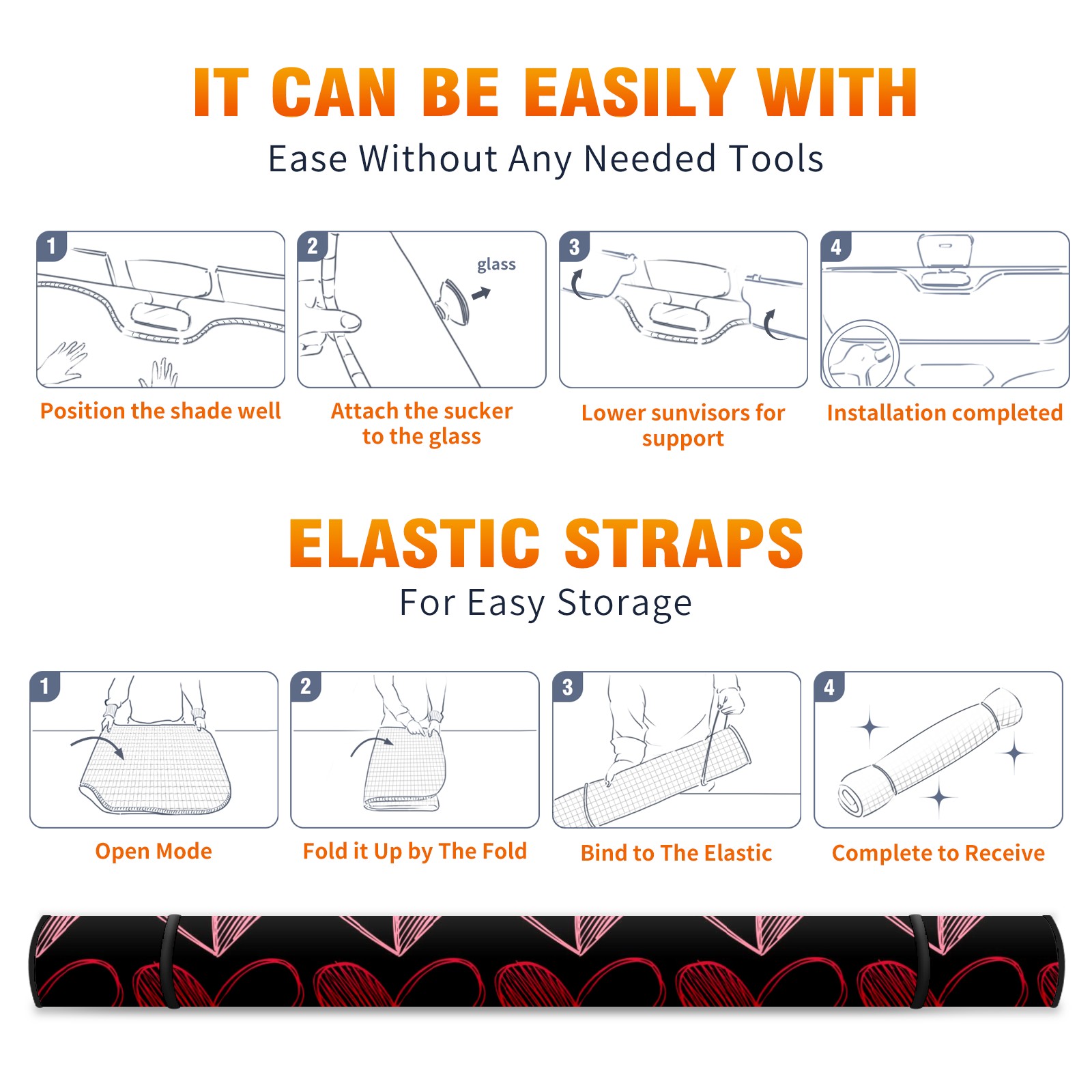 IT CAN BE EASILY WITH

Ease Without Any Needed Tools

1

Position the shade well

2

glass

Attach the sucker to the glass

3

Lower sunvisors for support

4

Installation completed

ELASTIC STRAPS

For Easy Storage

1

Open Mode

2

Fold it Up by The Fold

3

Bind to The Elastic

4

Complete to Receive