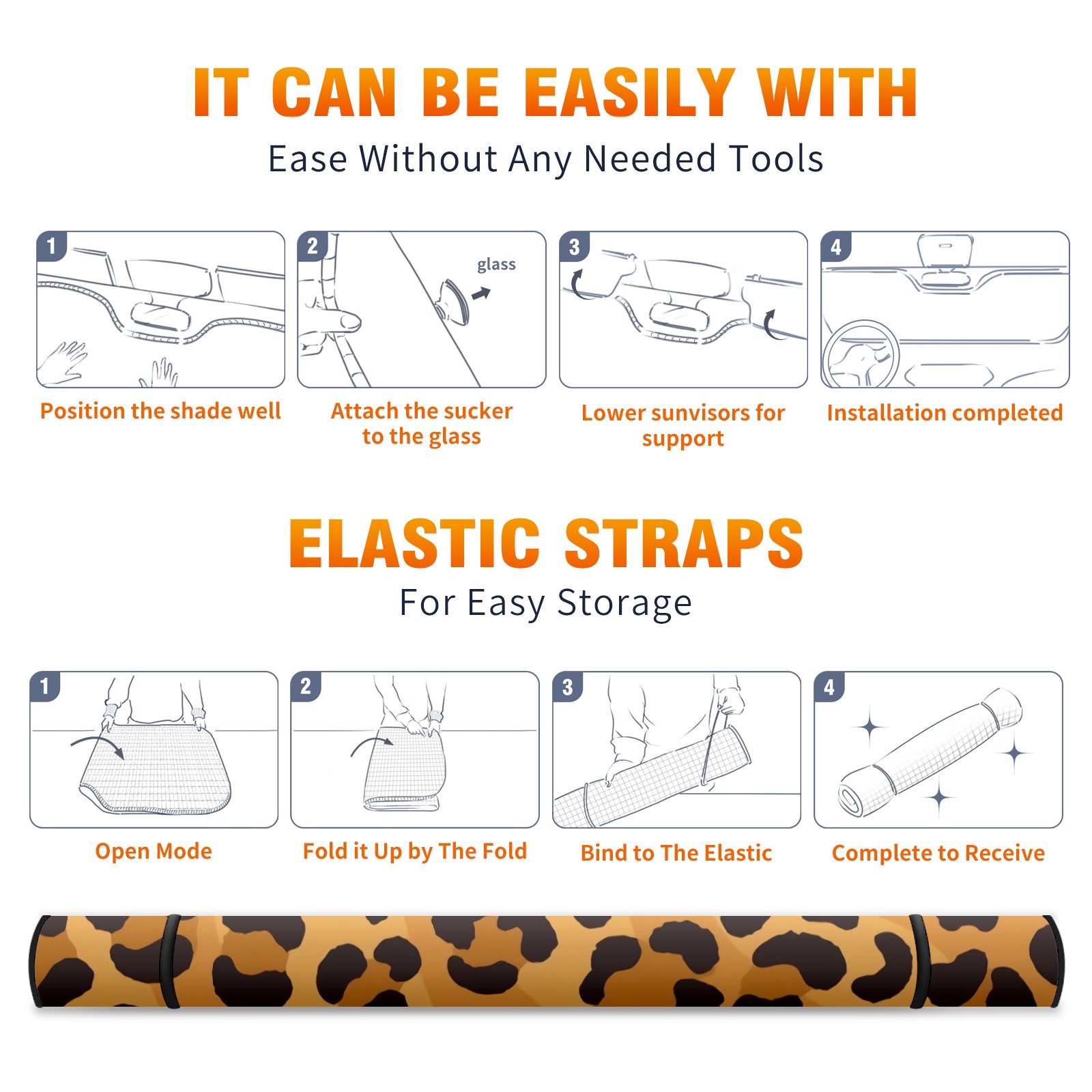 IT CAN BE EASILY WITH

Ease Without Any Needed Tools

1

Position the shade well

2

glass

Attach the sucker to the glass

3

Lower sunvisors for support

4

Installation completed

ELASTIC STRAPS

For Easy Storage

1

Open Mode

2

Fold it Up by The Fold

3

Bind to The Elastic

4

Complete to Receive