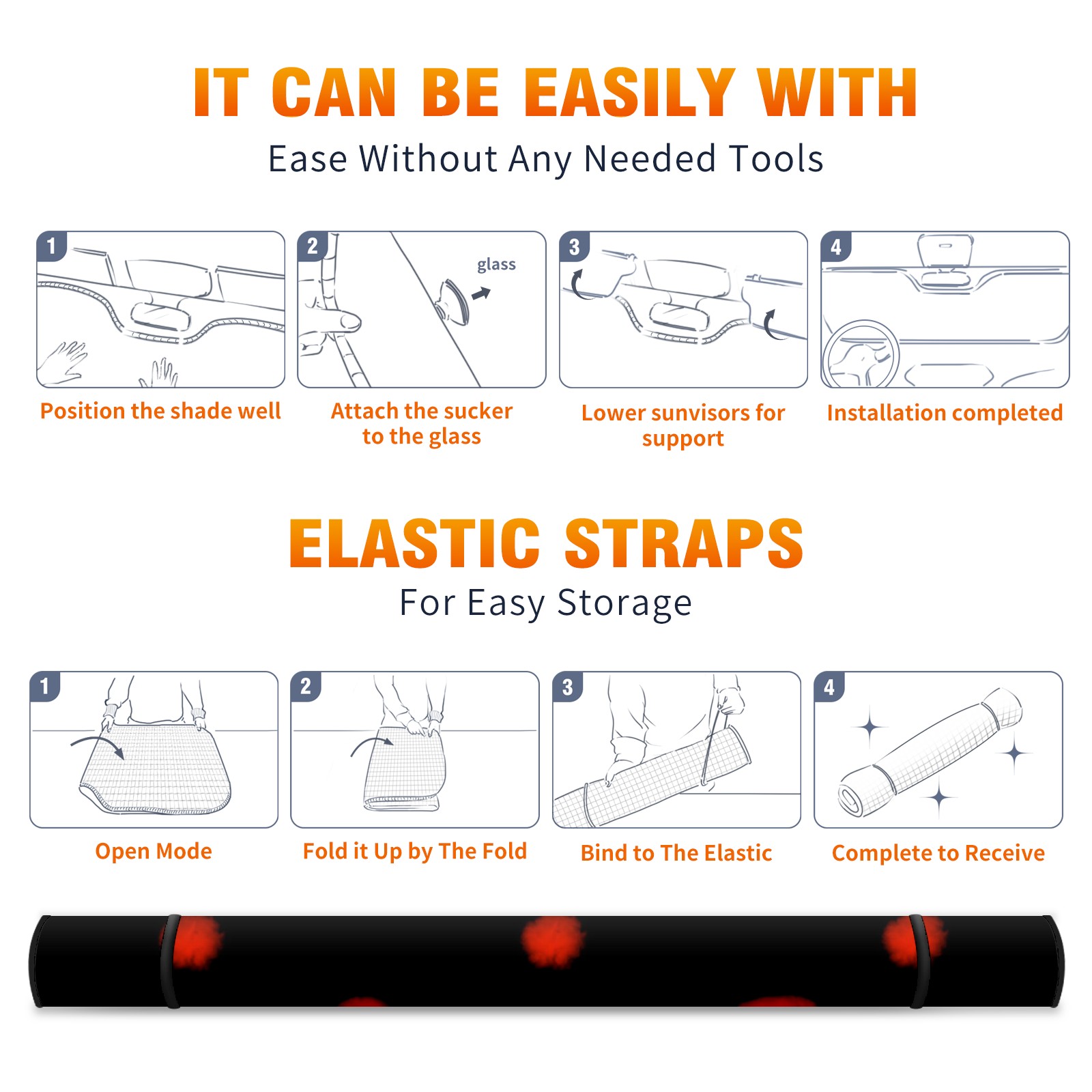 IT CAN BE EASILY WITH
Ease Without Any Needed Tools

1
Position the shade well

2
glass
Attach the sucker to the glass

3
Lower sunvisors for support

4
Installation completed

ELASTIC STRAPS
For Easy Storage

1
Open Mode

2
Fold it Up by The Fold

3
Bind to The Elastic

4
Complete to Receive