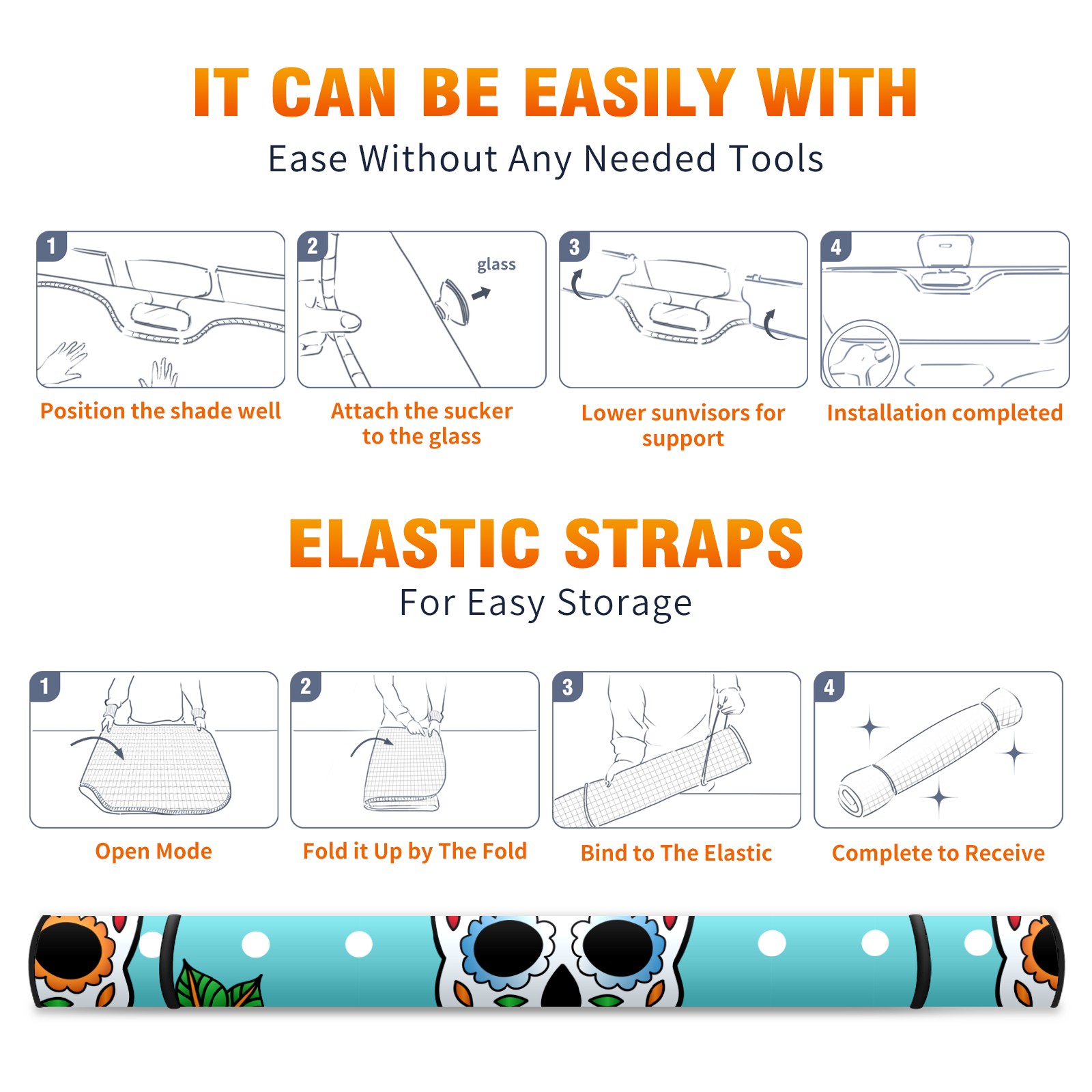 IT CAN BE EASILY WITH
Ease Without Any Needed Tools

1
Position the shade well

2
glass
Attach the sucker to the glass

3
Lower sunvisors for support

4
Installation completed

ELASTIC STRAPS
For Easy Storage

1
Open Mode

2
Fold it Up by The Fold

3
Bind to The Elastic

4
Complete to Receive