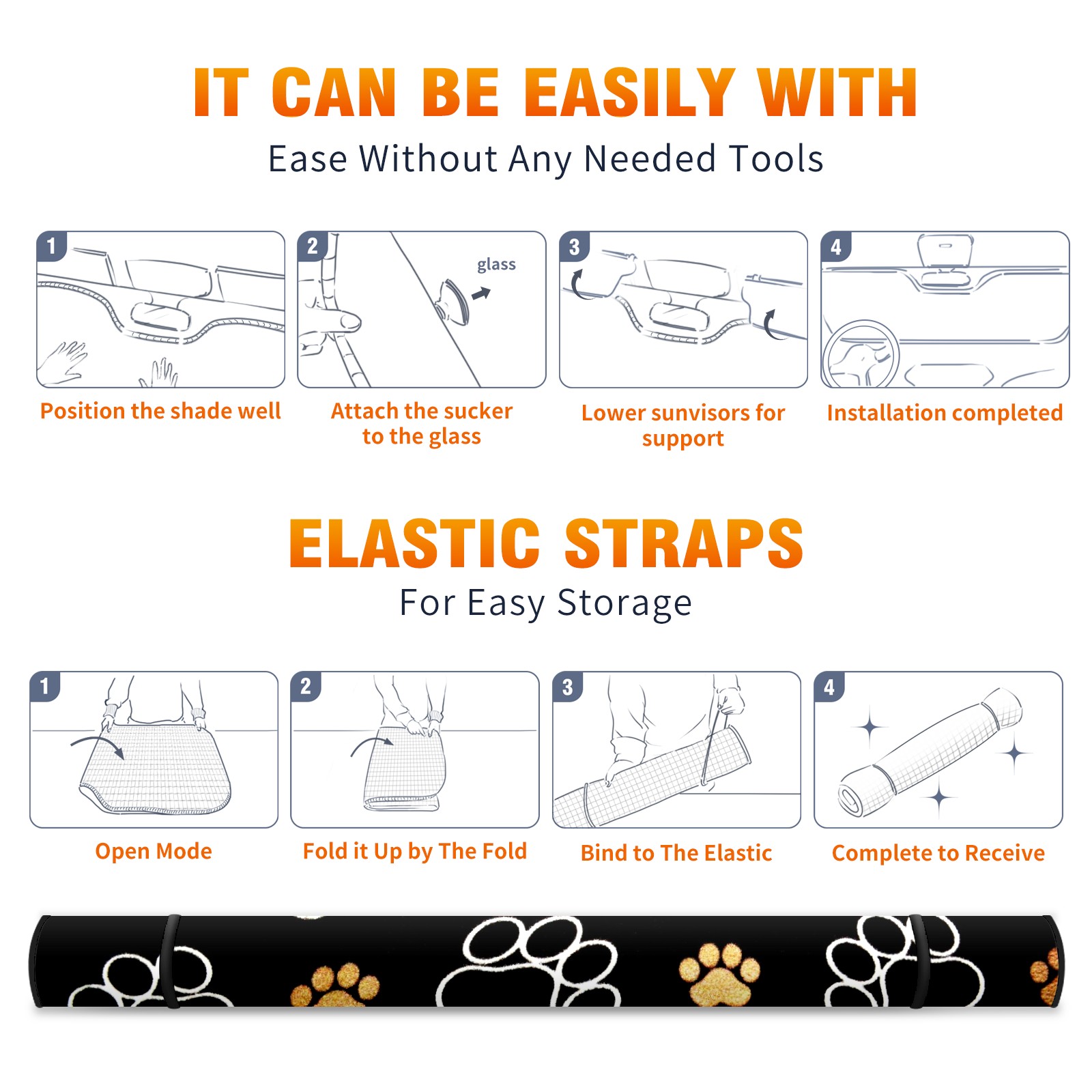 IT CAN BE EASILY WITH
Ease Without Any Needed Tools

1
Position the shade well

2
glass
Attach the sucker to the glass

3
Lower sunvisors for support

4
Installation completed

ELASTIC STRAPS
For Easy Storage

1
Open Mode

2
Fold it Up by The Fold

3
Bind to The Elastic

4
Complete to Receive