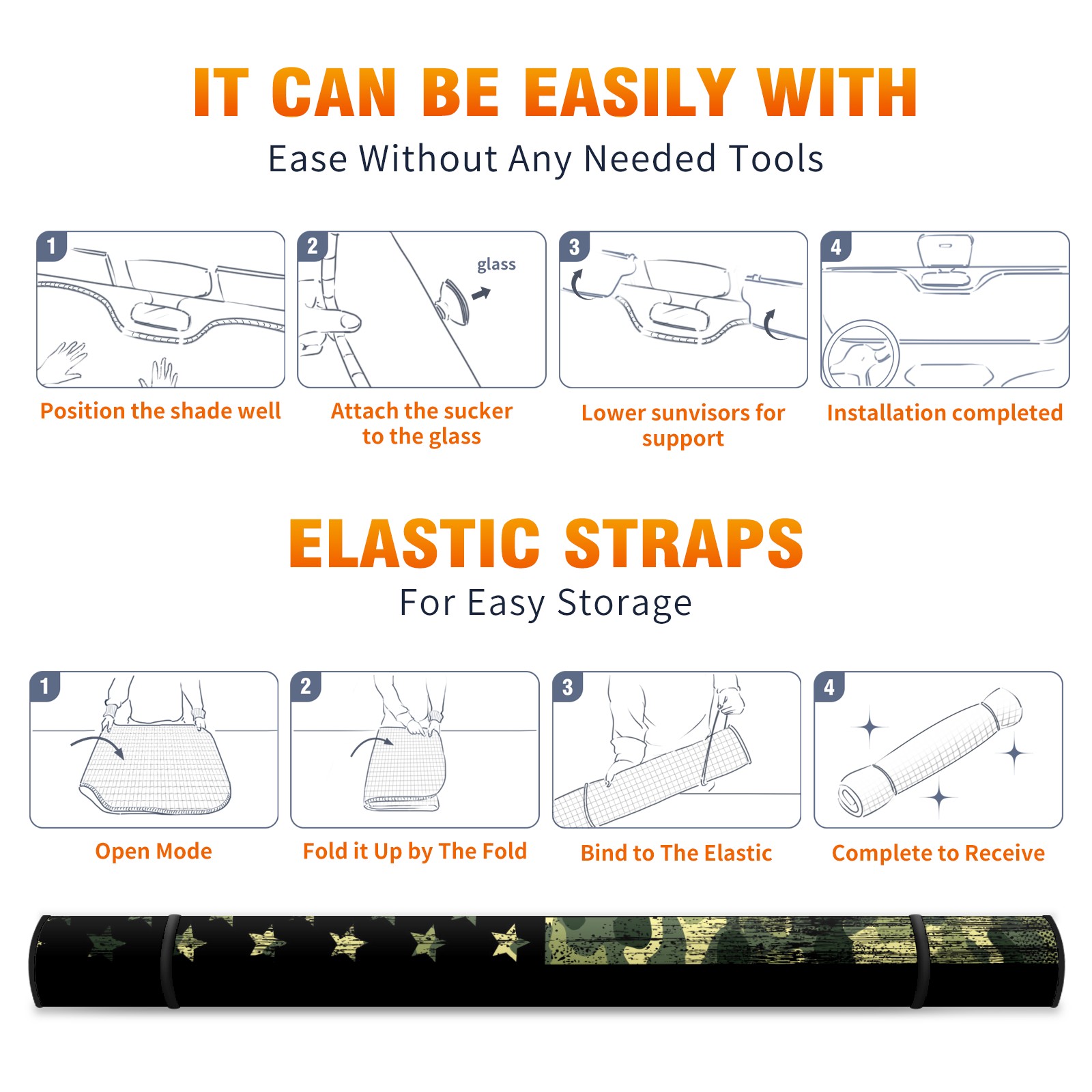 IT CAN BE EASILY WITH
Ease Without Any Needed Tools

1
Position the shade well

2
glass
Attach the sucker to the glass

3
Lower sunvisors for support

4
Installation completed

ELASTIC STRAPS
For Easy Storage

1
Open Mode

2
Fold it Up by The Fold

3
Bind to The Elastic

4
Complete to Receive