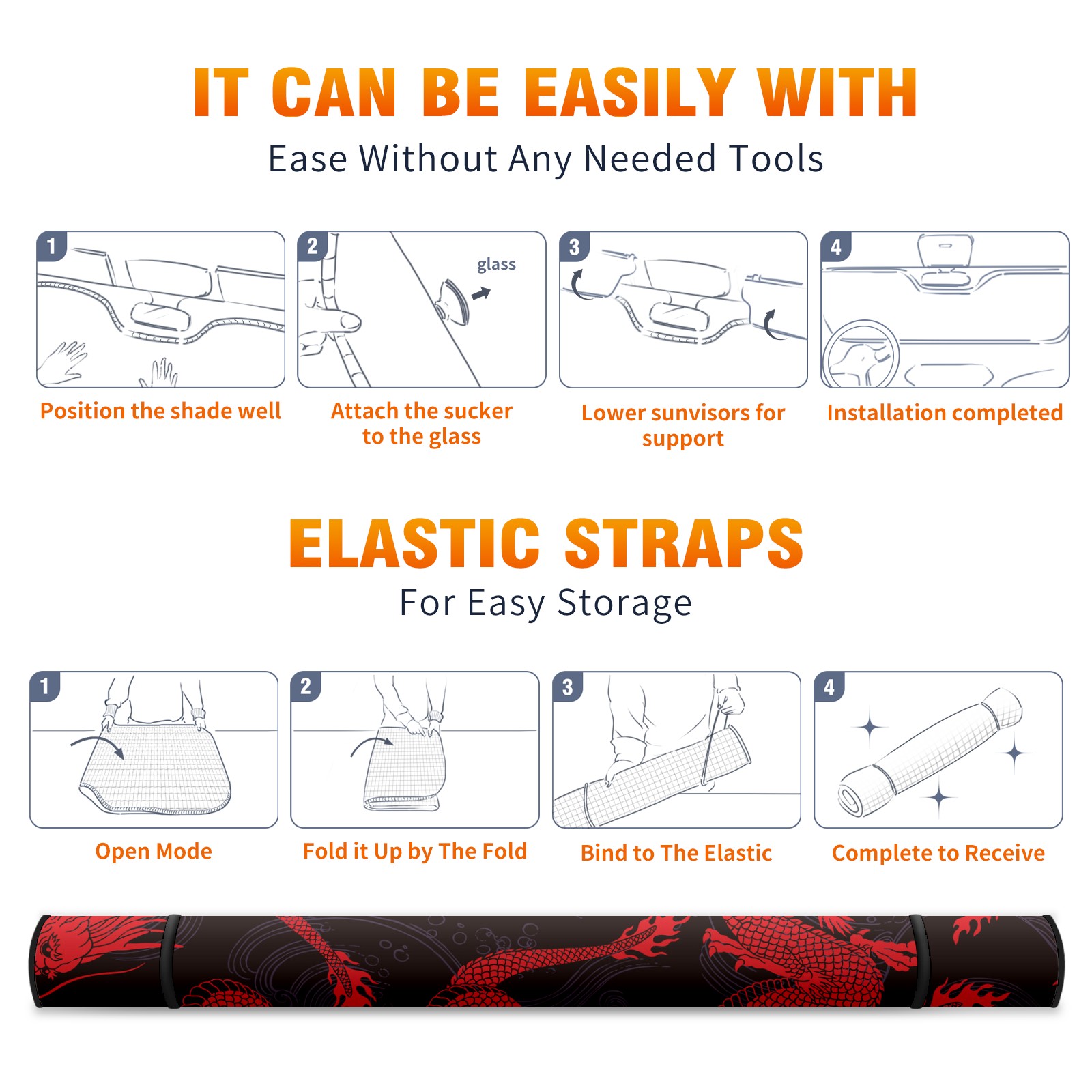 IT CAN BE EASILY WITH

Ease Without Any Needed Tools

1

Position the shade well

2

glass

Attach the sucker to the glass

3

Lower sunvisors for support

4

Installation completed

ELASTIC STRAPS

For Easy Storage

1

Open Mode

2

Fold it Up by The Fold

3

Bind to The Elastic

4

Complete to Receive