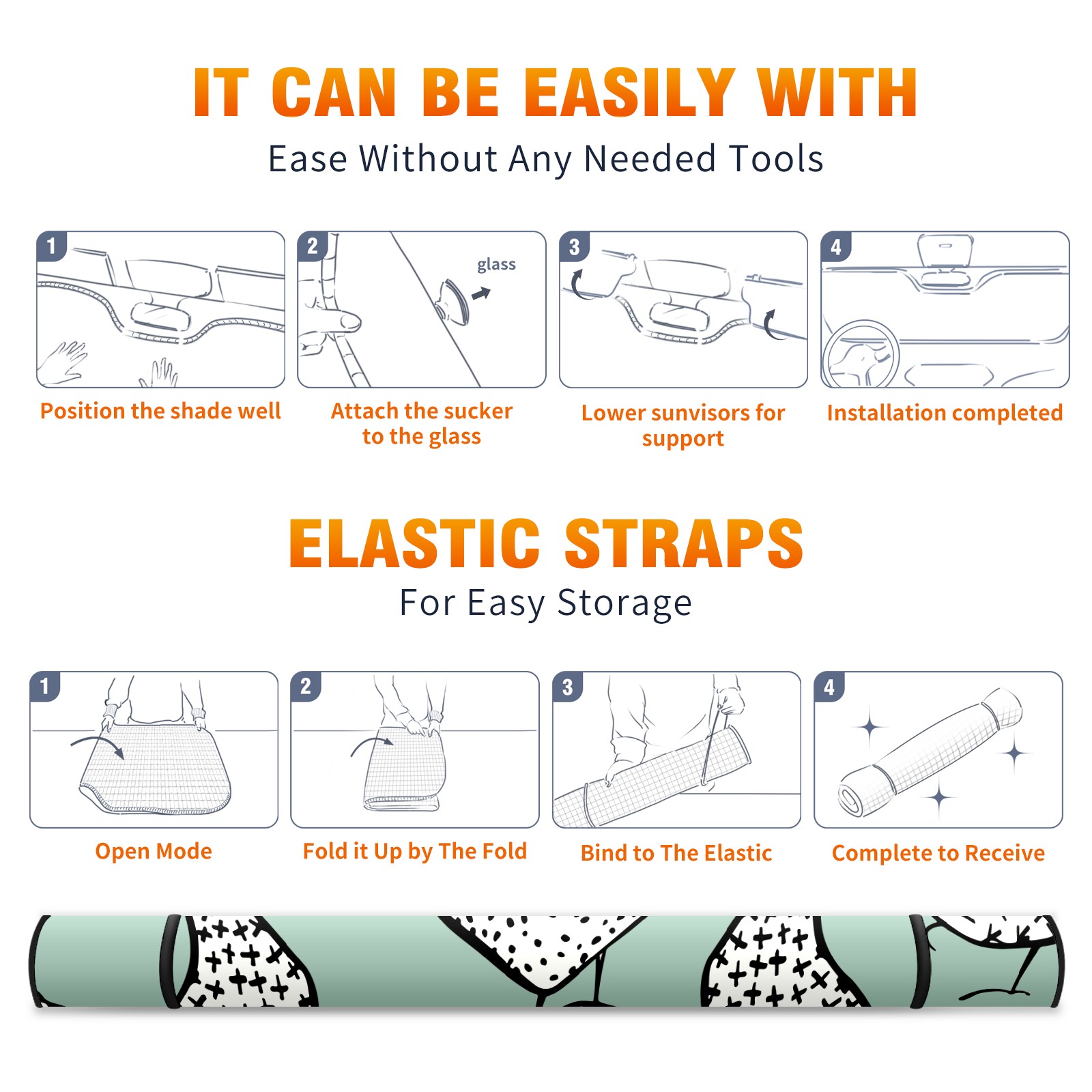 IT CAN BE EASILY WITH
Ease Without Any Needed Tools

1
Position the shade well

2
glass
Attach the sucker to the glass

3
Lower sunvisors for support

4
Installation completed

ELASTIC STRAPS
For Easy Storage

1
Open Mode

2
Fold it Up by The Fold

3
Bind to The Elastic

4
Complete to Receive