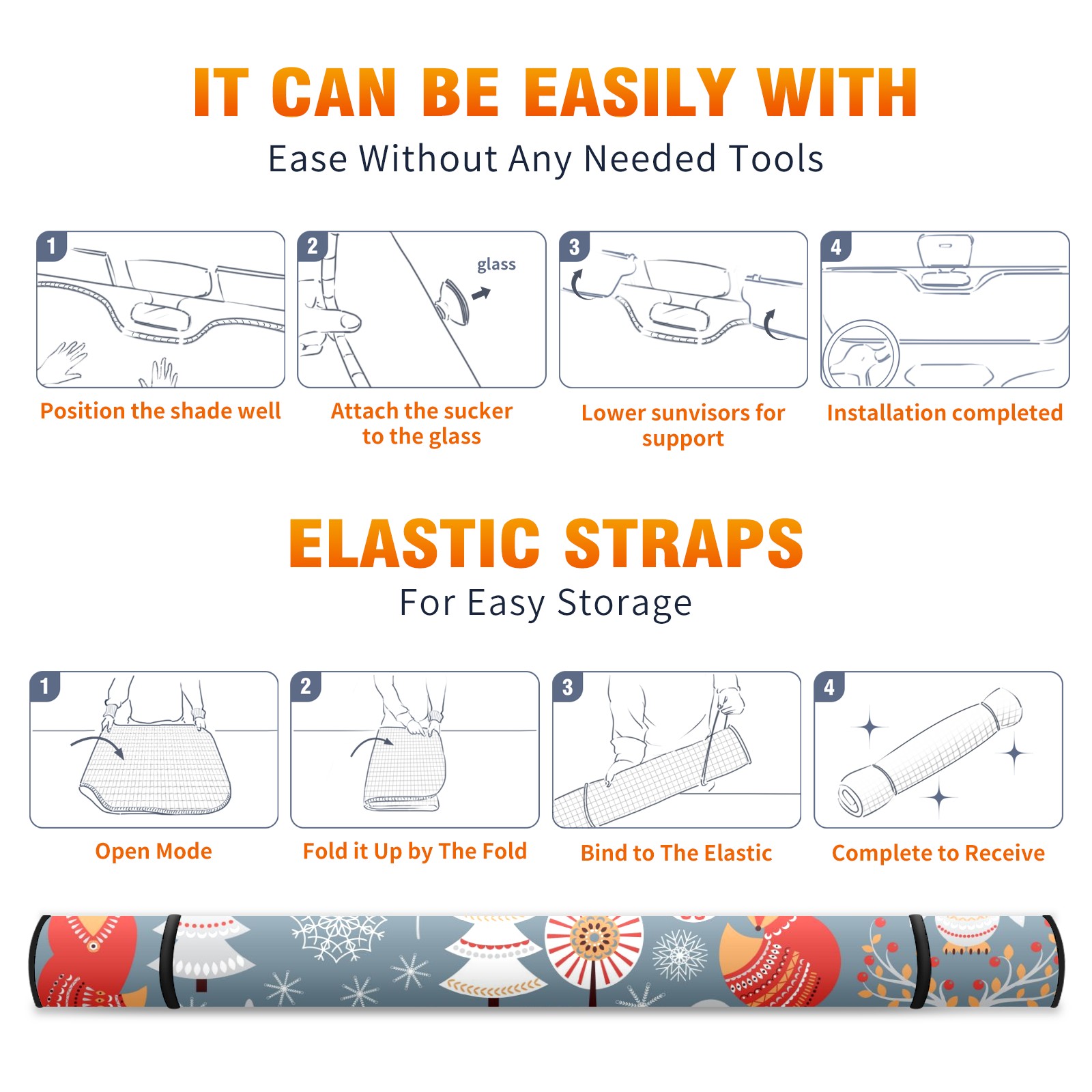 IT CAN BE EASILY WITH

Ease Without Any Needed Tools

1

Position the shade well

2

glass

Attach the sucker to the glass

3

Lower sunvisors for support

4

Installation completed

ELASTIC STRAPS

For Easy Storage

1

Open Mode

2

Fold it Up by The Fold

3

Bind to The Elastic

4

Complete to Receive