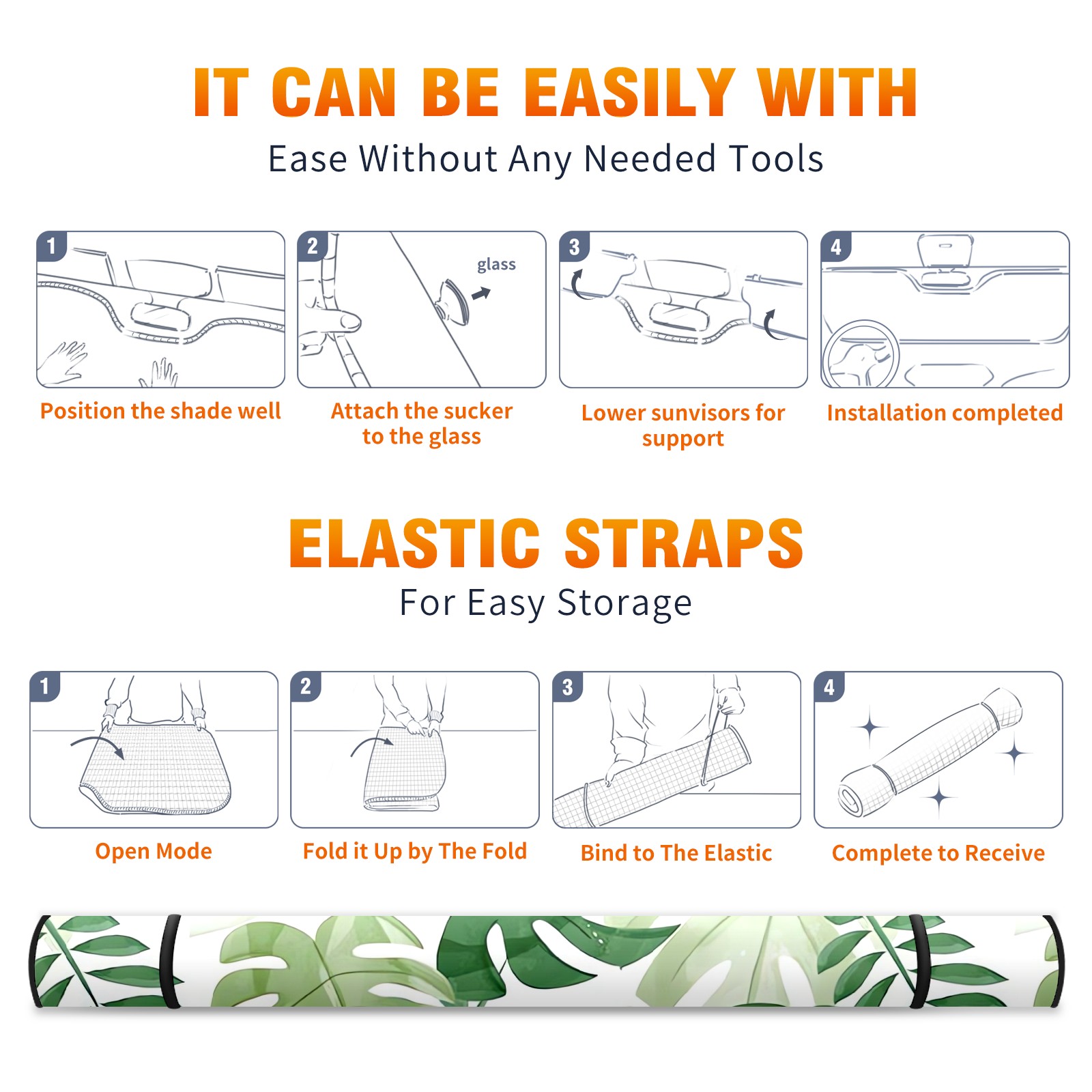 IT CAN BE EASILY WITH
Ease Without Any Needed Tools

1
Position the shade well

2
glass
Attach the sucker to the glass

3
Lower sunvisors for support

4
Installation completed

ELASTIC STRAPS
For Easy Storage

1
Open Mode

2
Fold it Up by The Fold

3
Bind to The Elastic

4
Complete to Receive