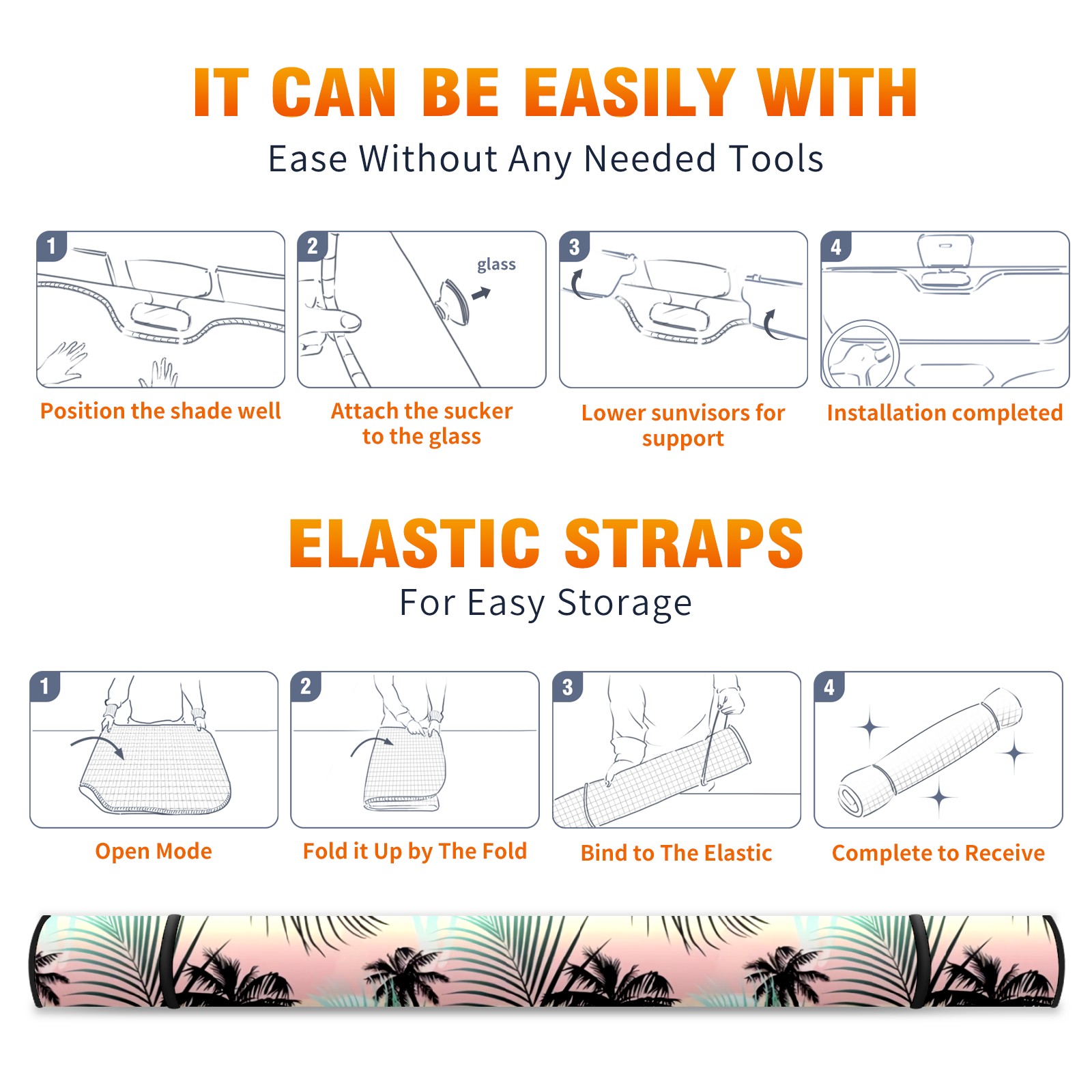 IT CAN BE EASILY WITH
Ease Without Any Needed Tools

1
Position the shade well

2
glass
Attach the sucker to the glass

3
Lower sunvisors for support

4
Installation completed

ELASTIC STRAPS
For Easy Storage

1
Open Mode

2
Fold it Up by The Fold

3
Bind to The Elastic

4
Complete to Receive