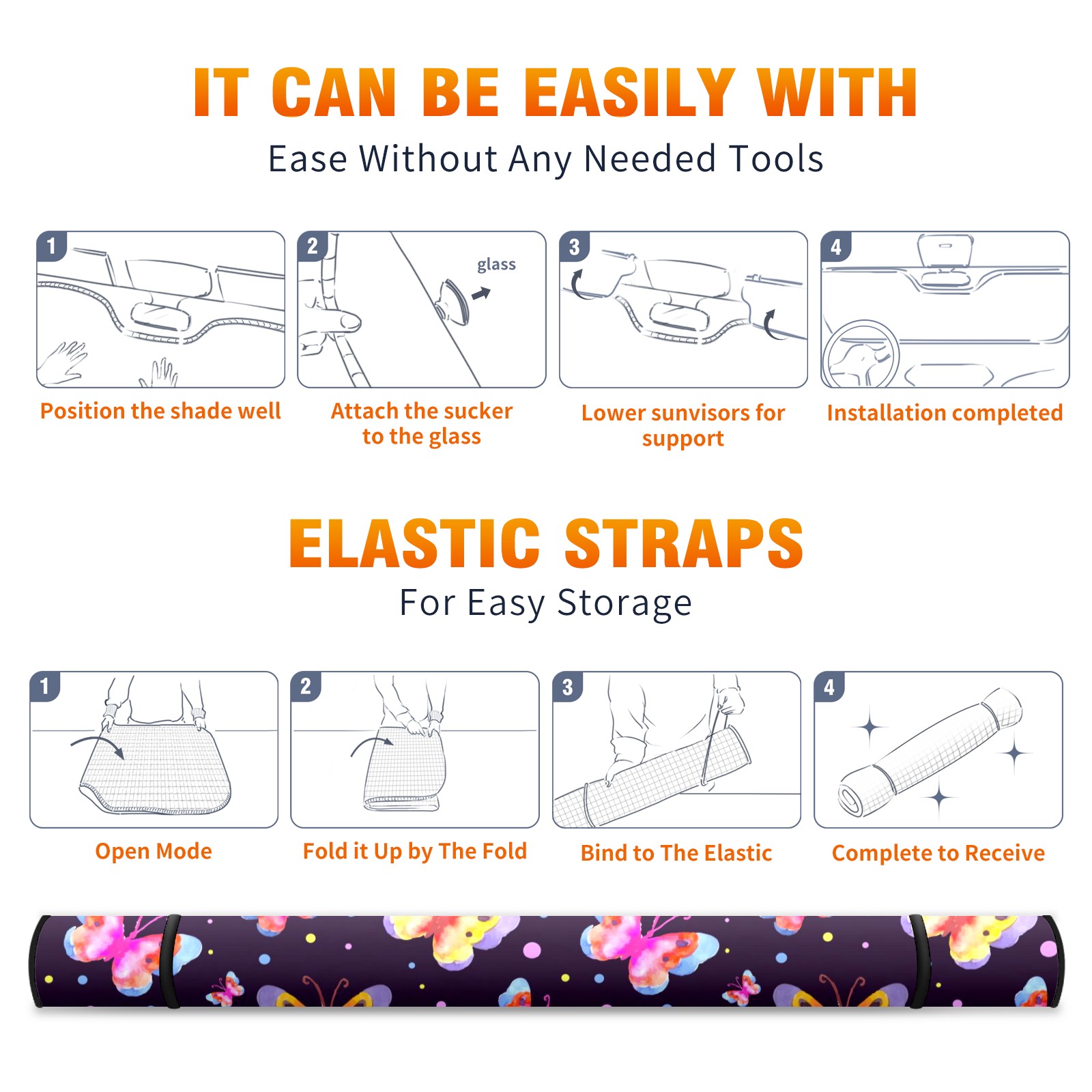 IT CAN BE EASILY WITH

Ease Without Any Needed Tools

1

Position the shade well

2

glass

Attach the sucker to the glass

3

Lower sunvisors for support

4

Installation completed

ELASTIC STRAPS

For Easy Storage

1

Open Mode

2

Fold it Up by The Fold

3

Bind to The Elastic

4

Complete to Receive