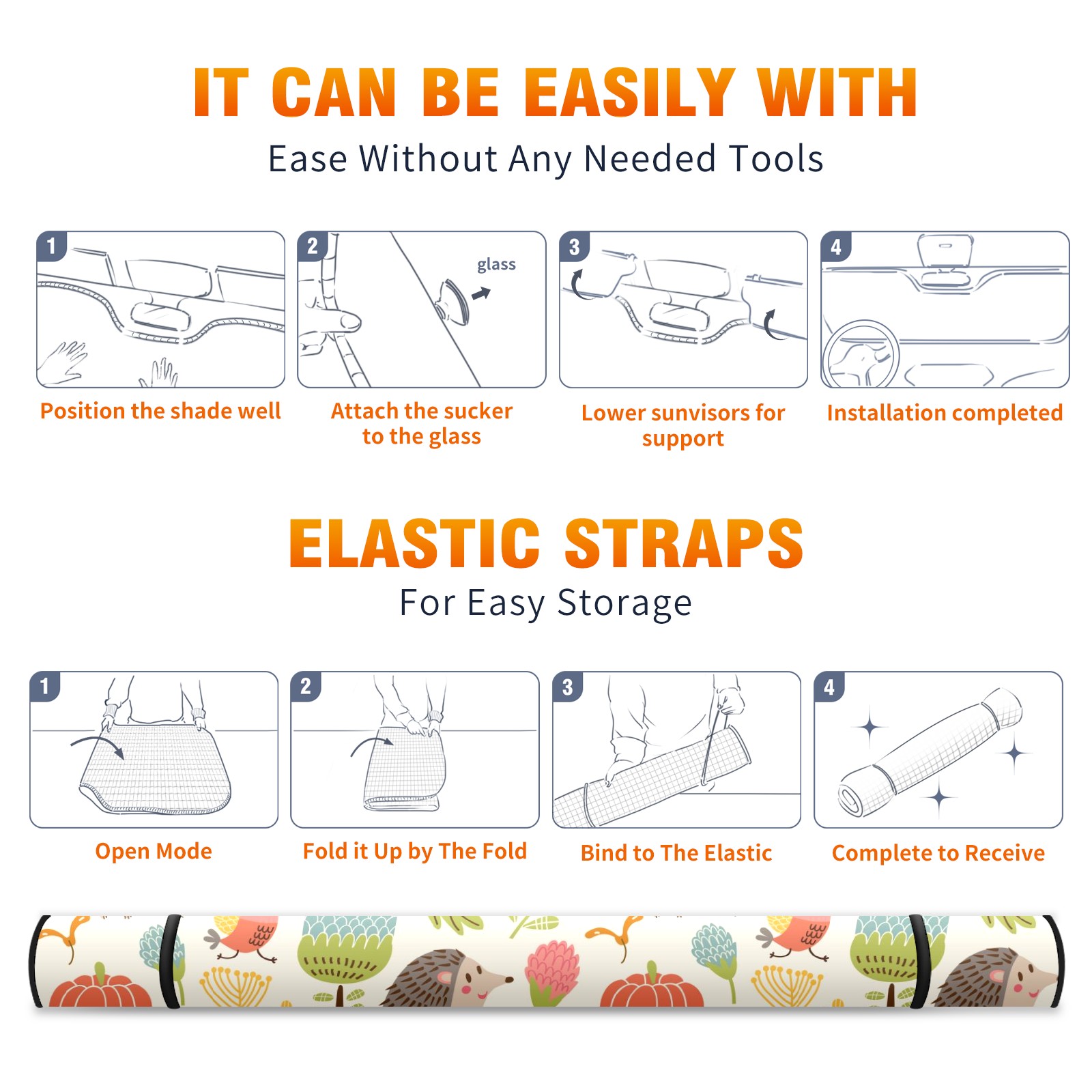 IT CAN BE EASILY WITH

Ease Without Any Needed Tools

1

Position the shade well

2

glass

Attach the sucker to the glass

3

Lower sunvisors for support

4

Installation completed

ELASTIC STRAPS

For Easy Storage

1

Open Mode

2

Fold it Up by The Fold

3

Bind to The Elastic

4

Complete to Receive