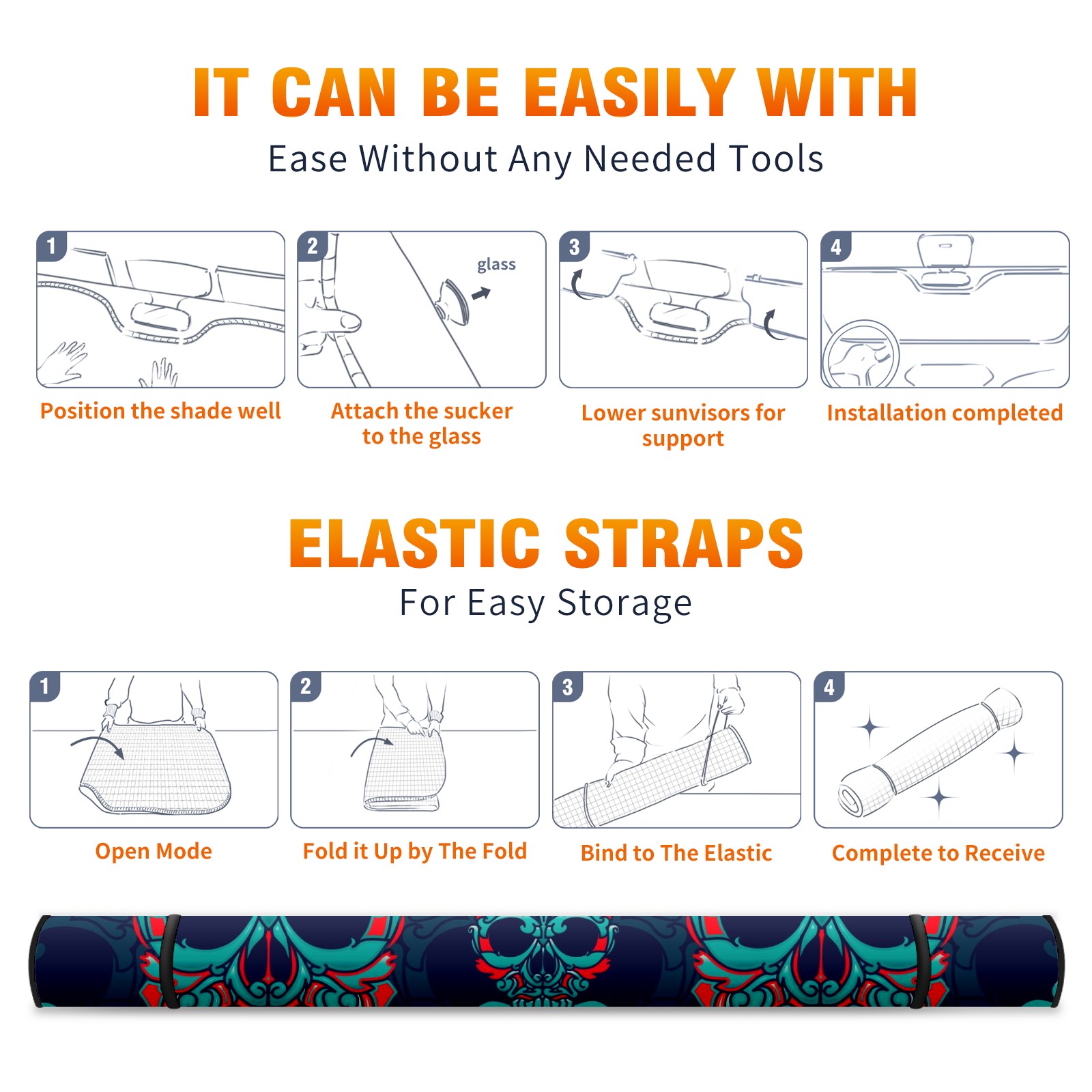 IT CAN BE EASILY WITH
Ease Without Any Needed Tools

1
Position the shade well

2
glass
Attach the sucker to the glass

3
Lower sunvisors for support

4
Installation completed

ELASTIC STRAPS
For Easy Storage

1
Open Mode

2
Fold it Up by The Fold

3
Bind to The Elastic

4
Complete to Receive