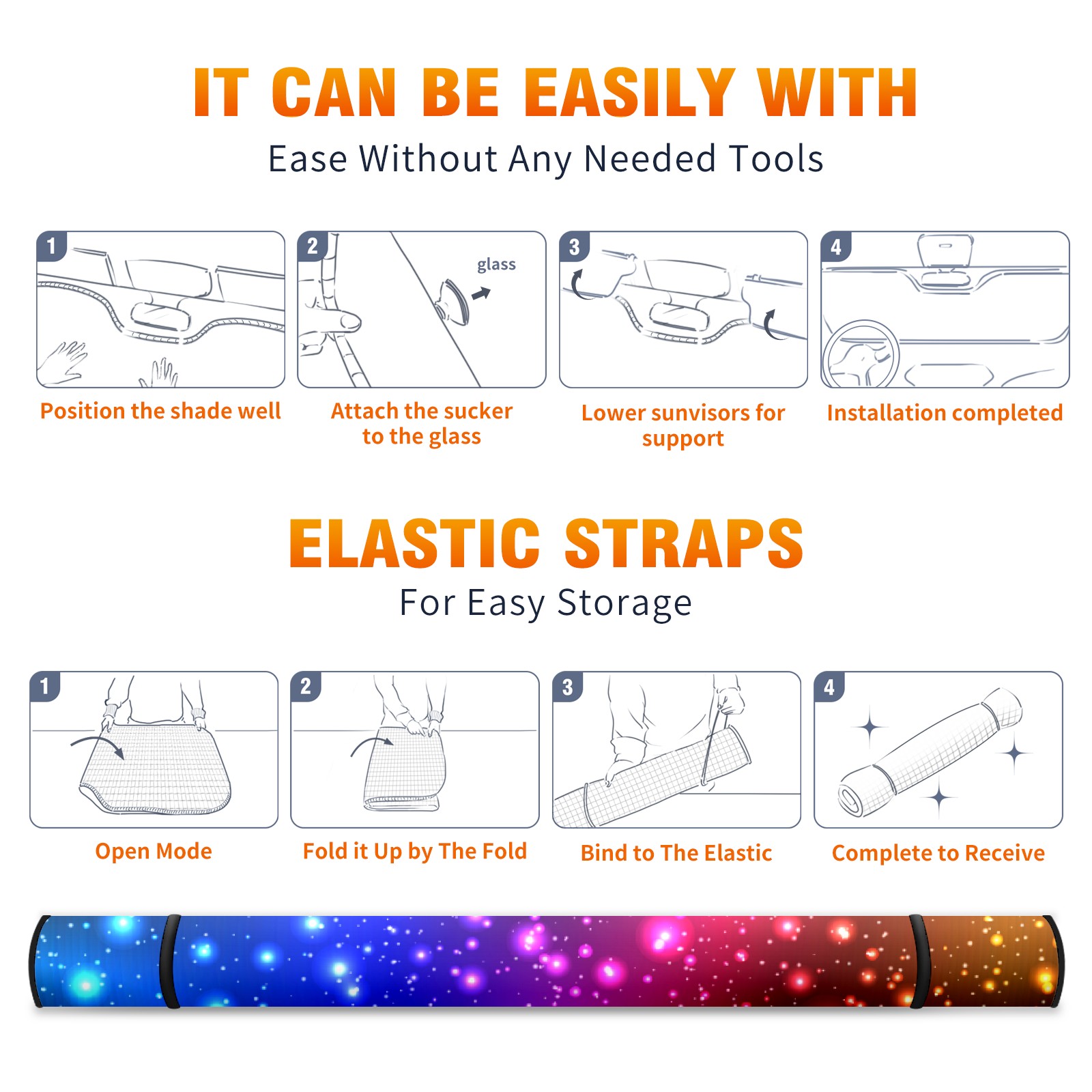 IT CAN BE EASILY WITH

Ease Without Any Needed Tools

1

Position the shade well

2

glass

Attach the sucker to the glass

3

Lower sunvisors for support

4

Installation completed

ELASTIC STRAPS

For Easy Storage

1

Open Mode

2

Fold it Up by The Fold

3

Bind to The Elastic

4

Complete to Receive