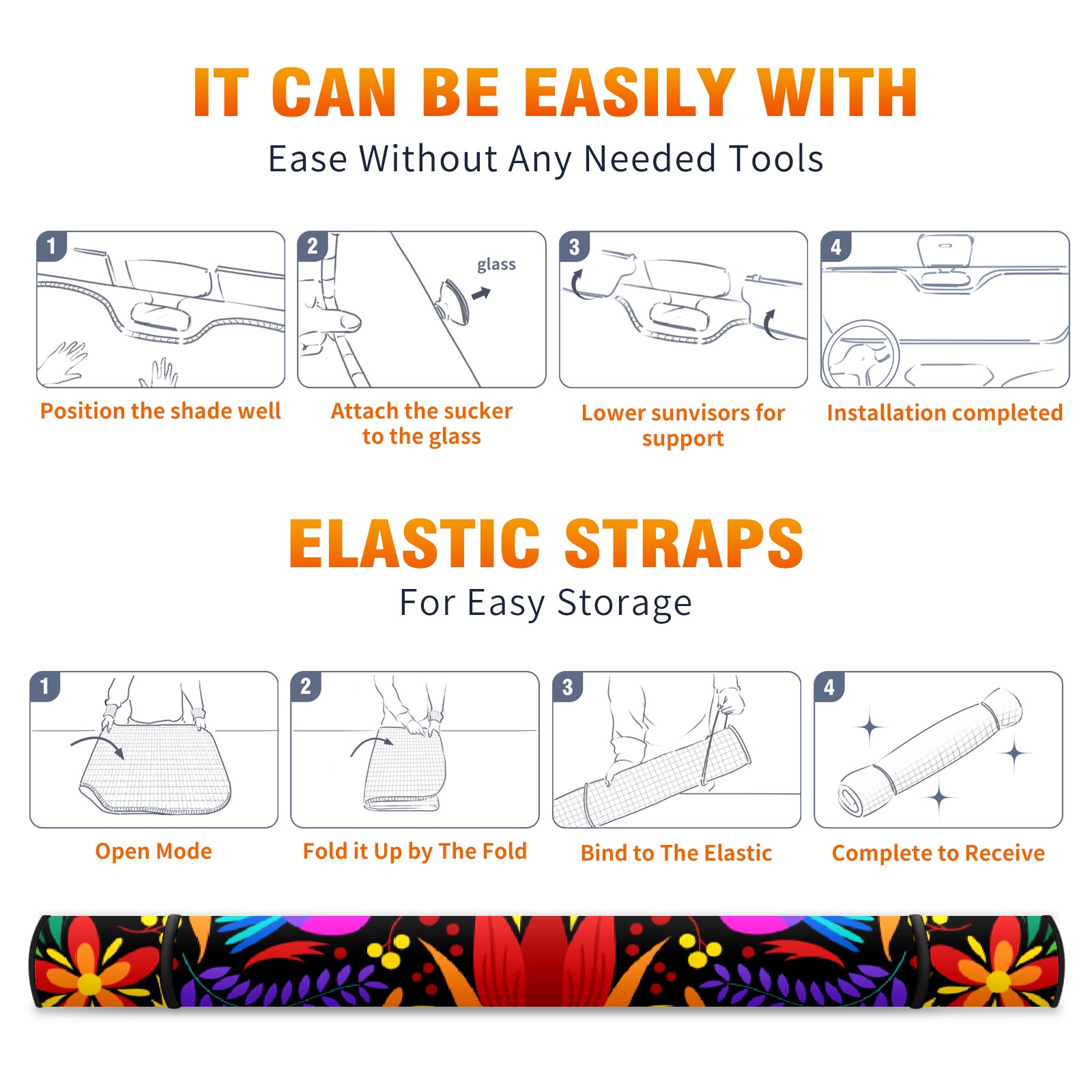 IT CAN BE EASILY WITH

Ease Without Any Needed Tools

1

Position the shade well

2

glass

Attach the sucker to the glass

3

Lower sunvisors for support

4

Installation completed

ELASTIC STRAPS

For Easy Storage

1

Open Mode

2

Fold it Up by The Fold

3

Bind to The Elastic

4

Complete to Receive