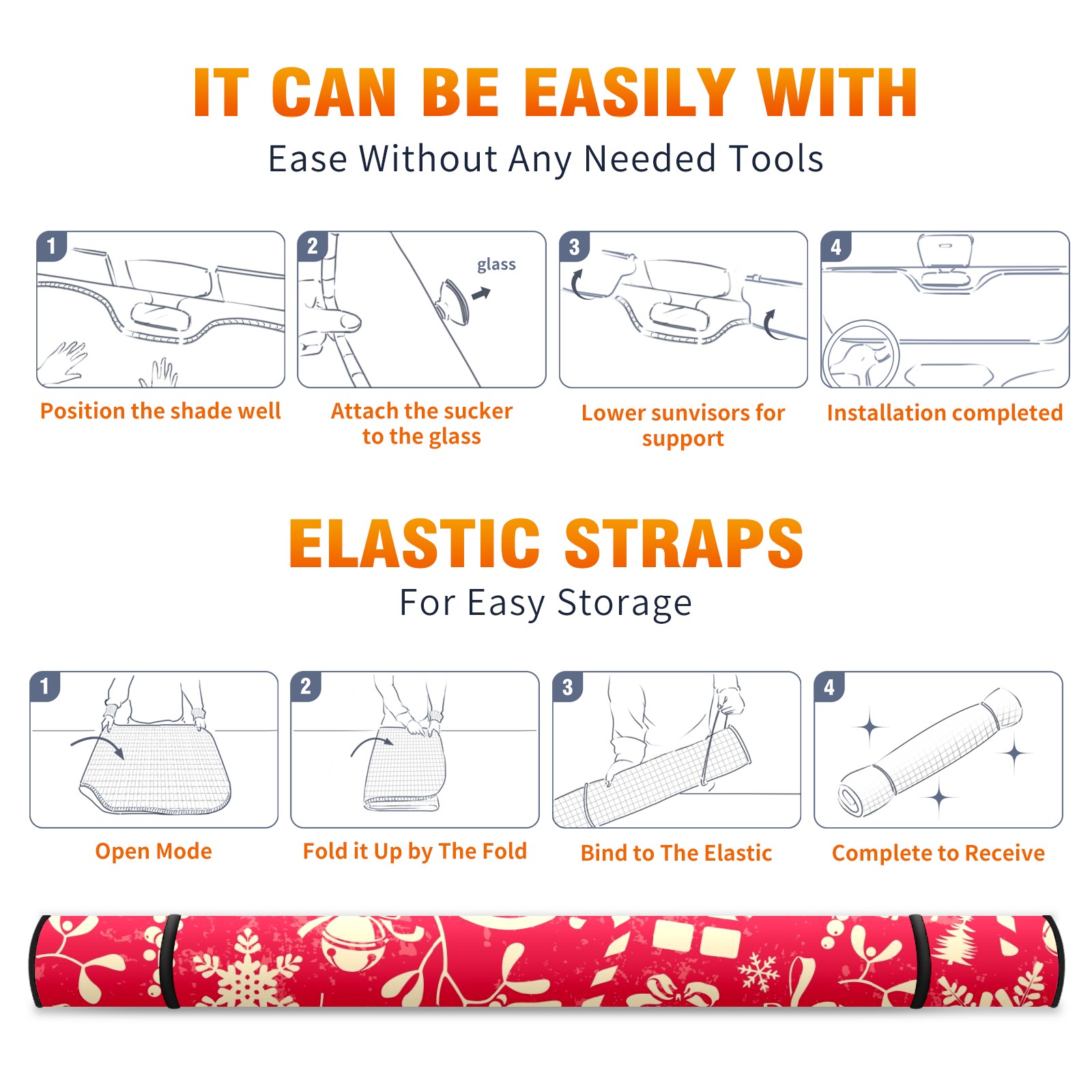 IT CAN BE EASILY WITH

Ease Without Any Needed Tools

1

Position the shade well

2

glass

Attach the sucker to the glass

3

Lower sunvisors for support

4

Installation completed

ELASTIC STRAPS

For Easy Storage

1

Open Mode

2

Fold it Up by The Fold

3

Bind to The Elastic

4

Complete to Receive