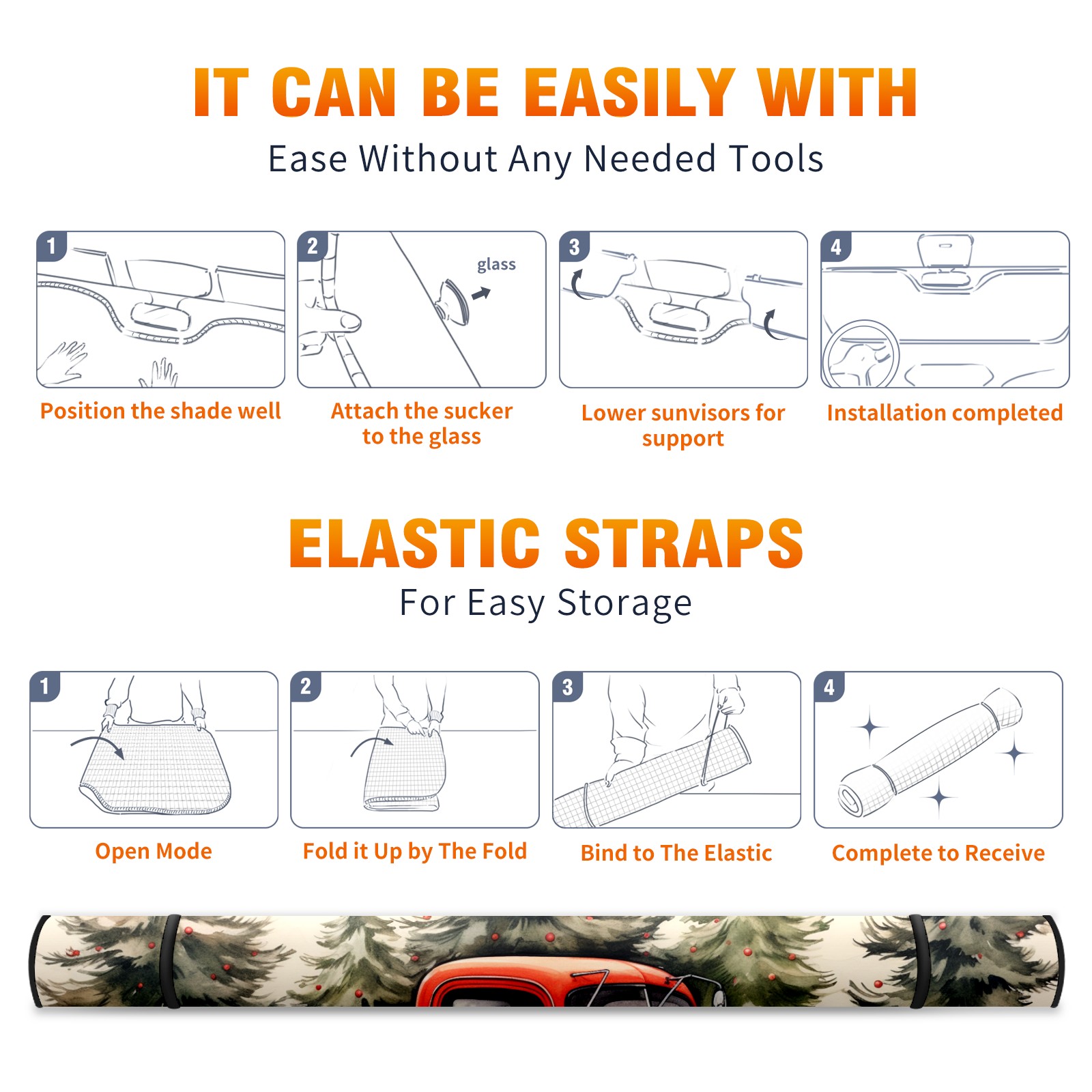 IT CAN BE EASILY WITH
Ease Without Any Needed Tools

1
Position the shade well

2
glass
Attach the sucker to the glass

3
Lower sunvisors for support

4
Installation completed

ELASTIC STRAPS
For Easy Storage

1
Open Mode

2
Fold it Up by The Fold

3
Bind to The Elastic

4
Complete to Receive