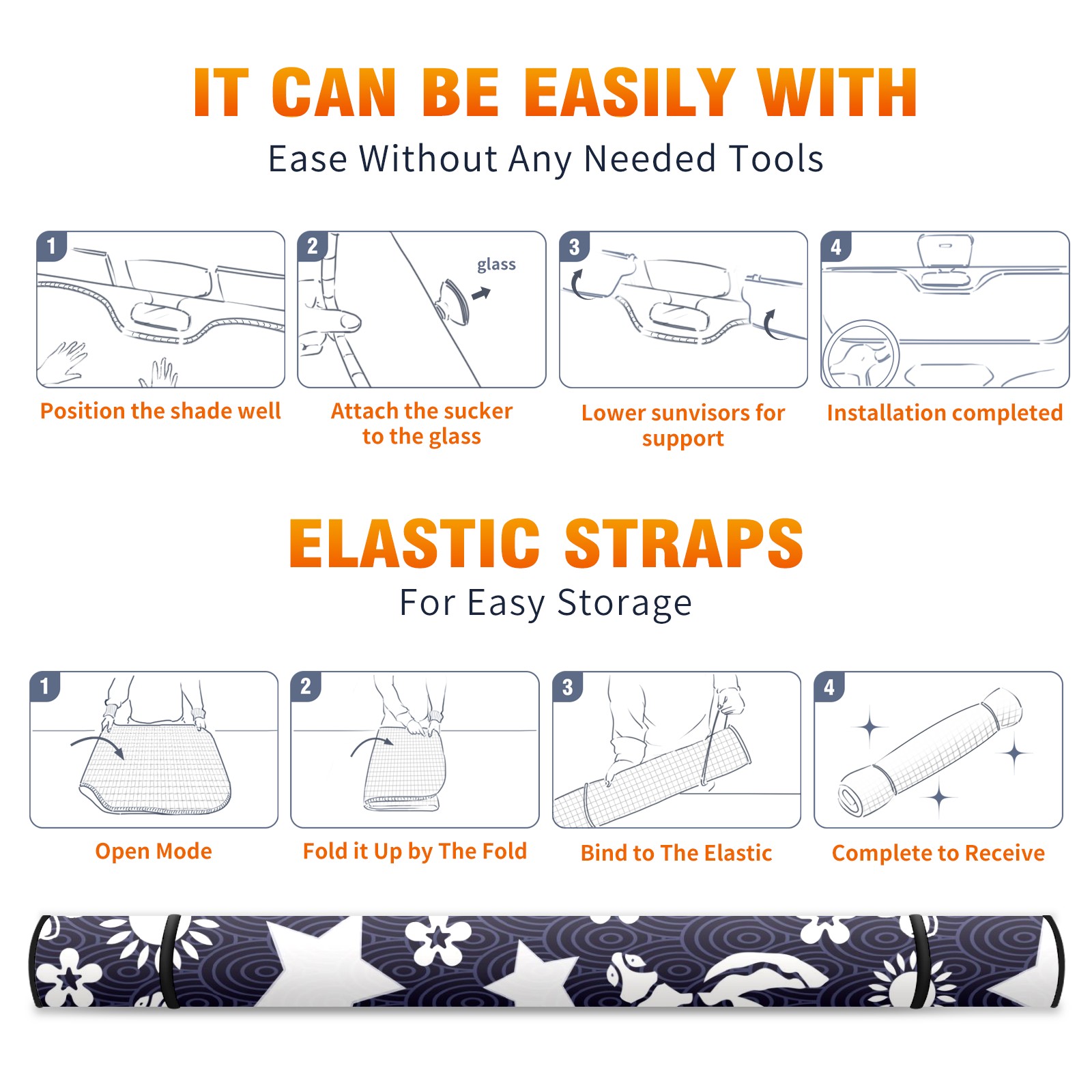 IT CAN BE EASILY WITH
Ease Without Any Needed Tools

1
Position the shade well

2
glass
Attach the sucker to the glass

3
Lower sunvisors for support

4
Installation completed

ELASTIC STRAPS
For Easy Storage

1
Open Mode

2
Fold it Up by The Fold

3
Bind to The Elastic

4
Complete to Receive