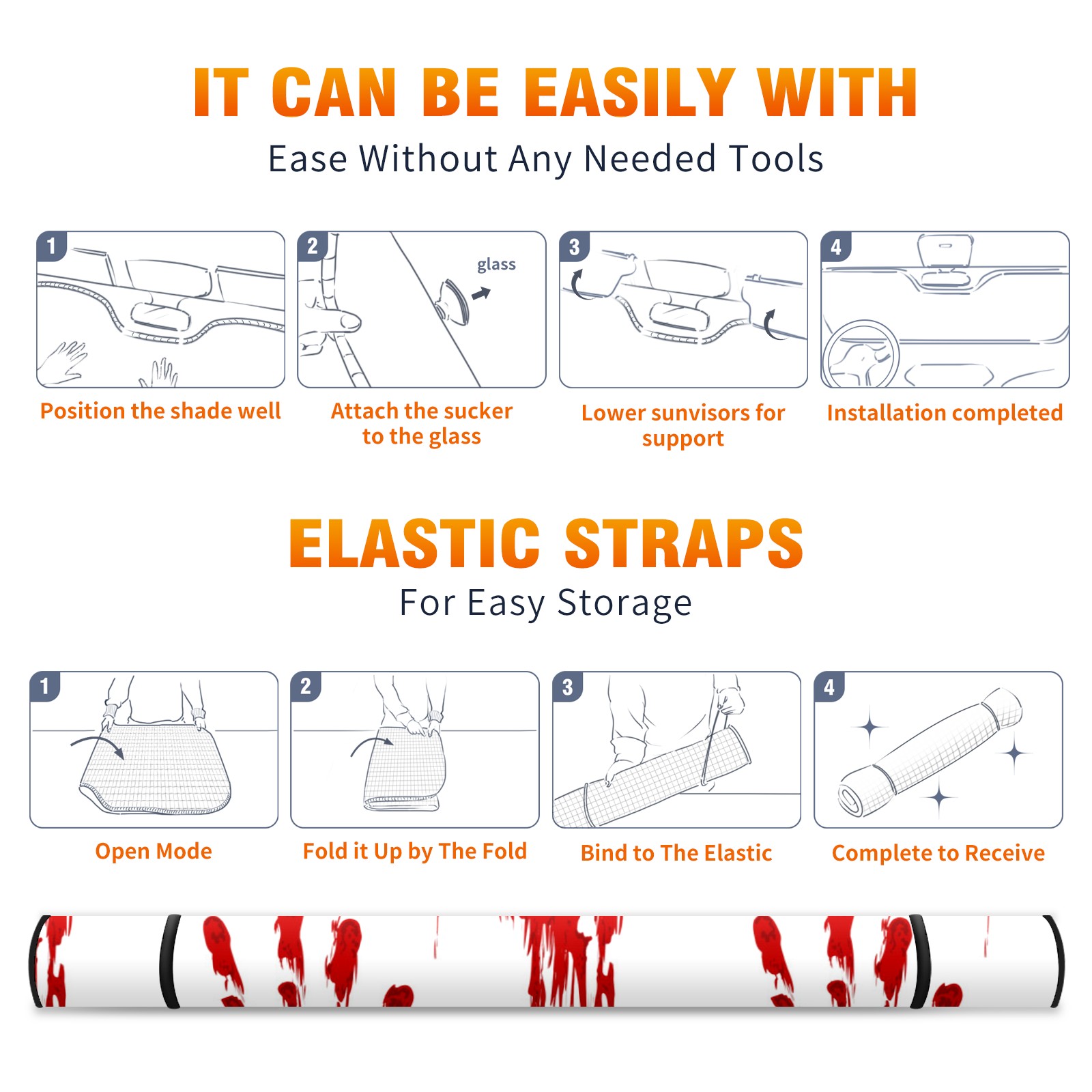 IT CAN BE EASILY WITH

Ease Without Any Needed Tools

1

Position the shade well

2

glass

Attach the sucker to the glass

3

Lower sunvisors for support

4

Installation completed

ELASTIC STRAPS

For Easy Storage

1

Open Mode

2

Fold it Up by The Fold

3

Bind to The Elastic

4

Complete to Receive