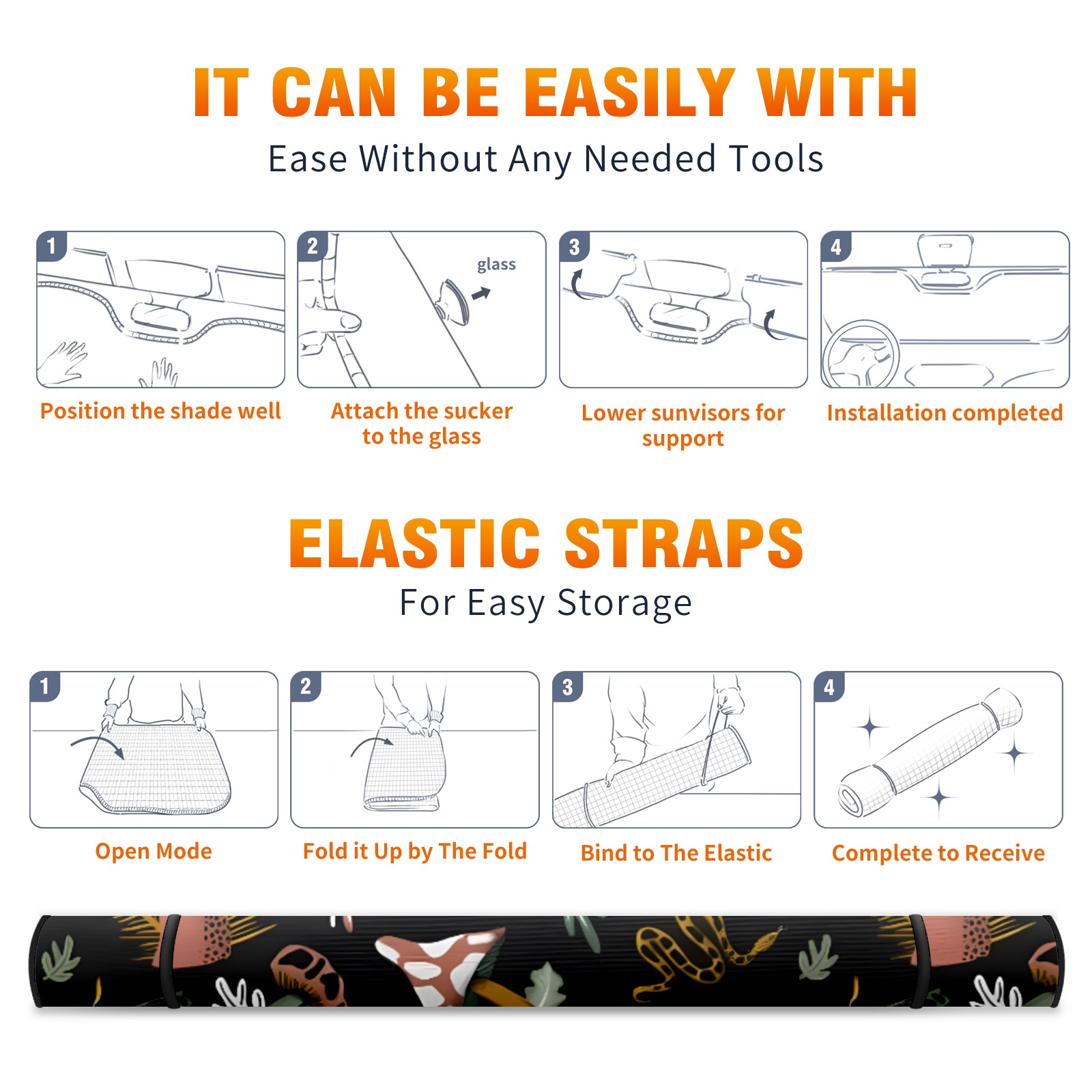 IT CAN BE EASILY WITH
Ease Without Any Needed Tools

1

Position the shade well

2

glass

Attach the sucker to the glass

3

Lower sunvisors for support

4

Installation completed

ELASTIC STRAPS
For Easy Storage

1

Open Mode

2

Fold it Up by The Fold

3

Bind to The Elastic

4

Complete to Receive