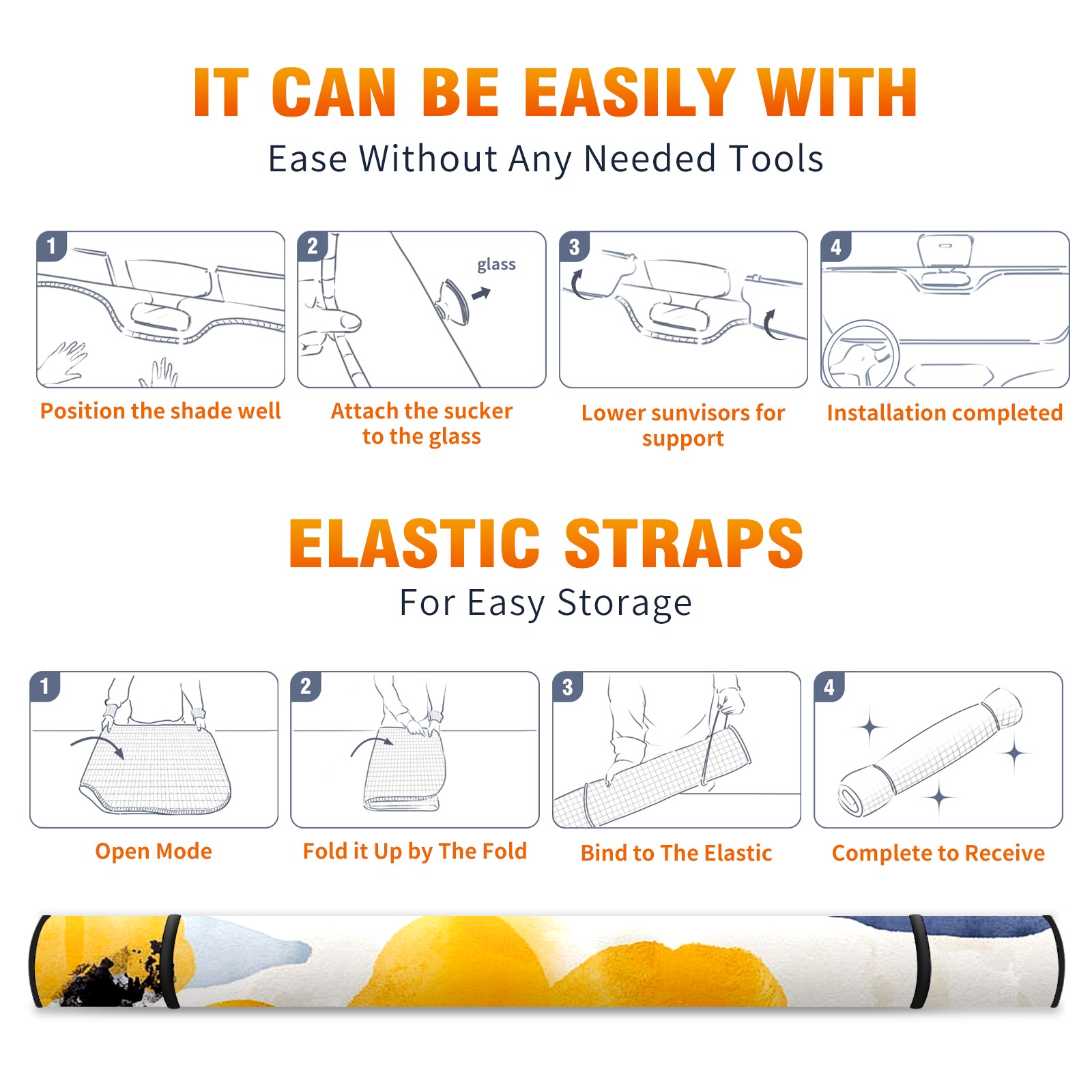 IT CAN BE EASILY WITH
Ease Without Any Needed Tools

1
Position the shade well

2
glass
Attach the sucker to the glass

3
Lower sunvisors for support

4
Installation completed

ELASTIC STRAPS
For Easy Storage

1
Open Mode

2
Fold it Up by The Fold

3
Bind to The Elastic

4
Complete to Receive