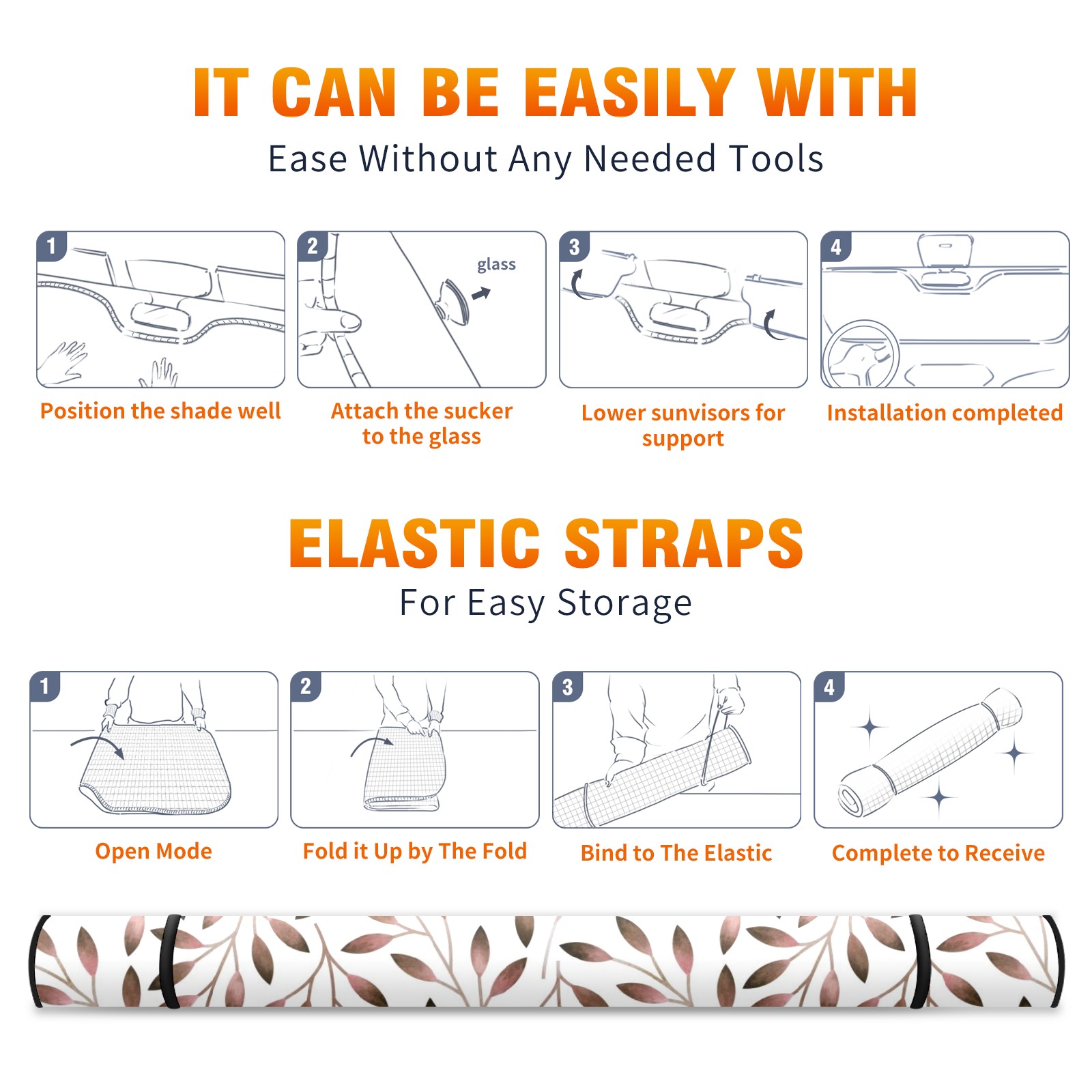 IT CAN BE EASILY WITH
Ease Without Any Needed Tools

1
Position the shade well

2
glass
Attach the sucker to the glass

3
Lower sunvisors for support

4
Installation completed

ELASTIC STRAPS
For Easy Storage

1
Open Mode

2
Fold it Up by The Fold

3
Bind to The Elastic

4
Complete to Receive