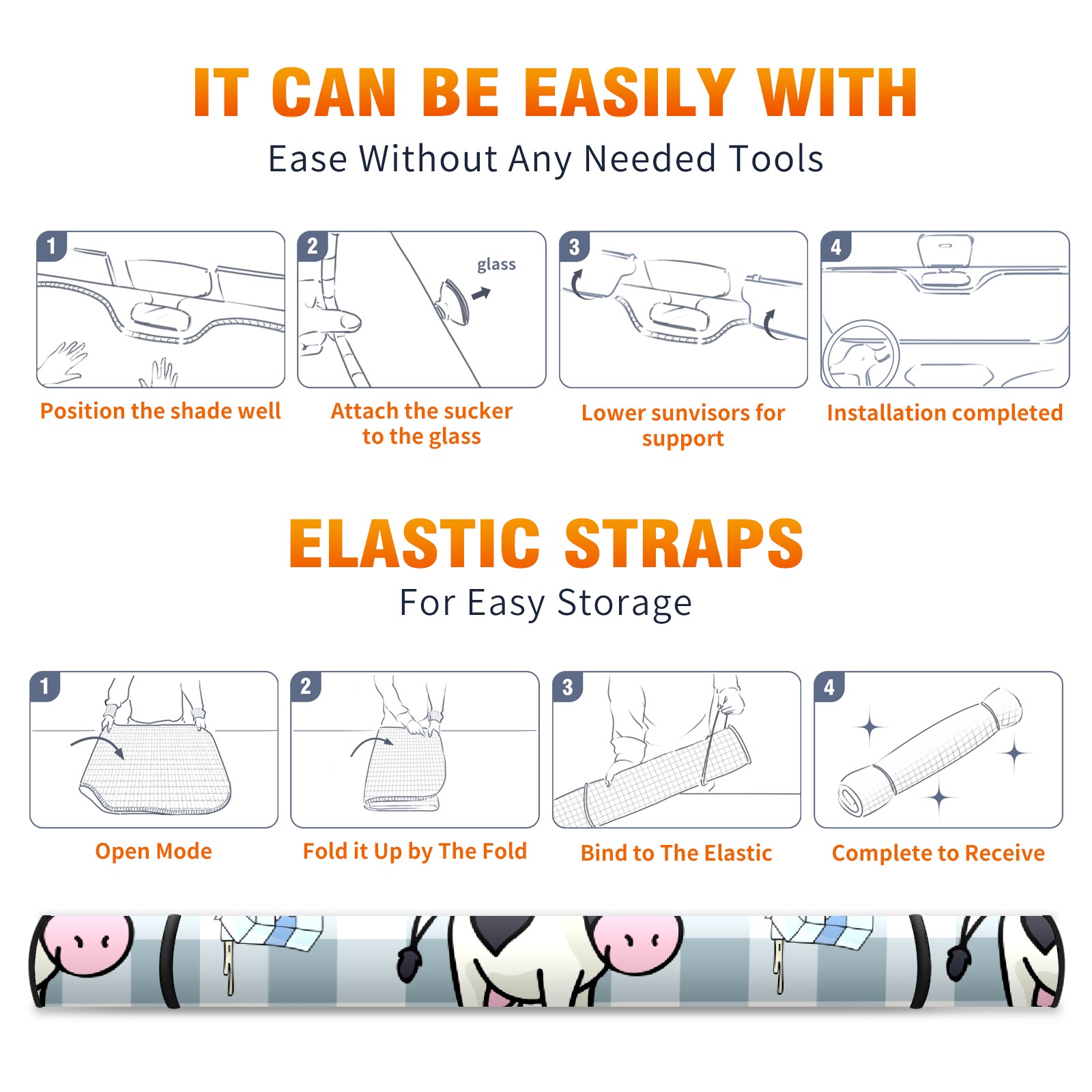 IT CAN BE EASILY WITH
Ease Without Any Needed Tools

1
Position the shade well

2
glass
Attach the sucker to the glass

3
Lower sunvisors for support

4
Installation completed

ELASTIC STRAPS
For Easy Storage

1
Open Mode

2
Fold it Up by The Fold

3
Bind to The Elastic

4
Complete to Receive