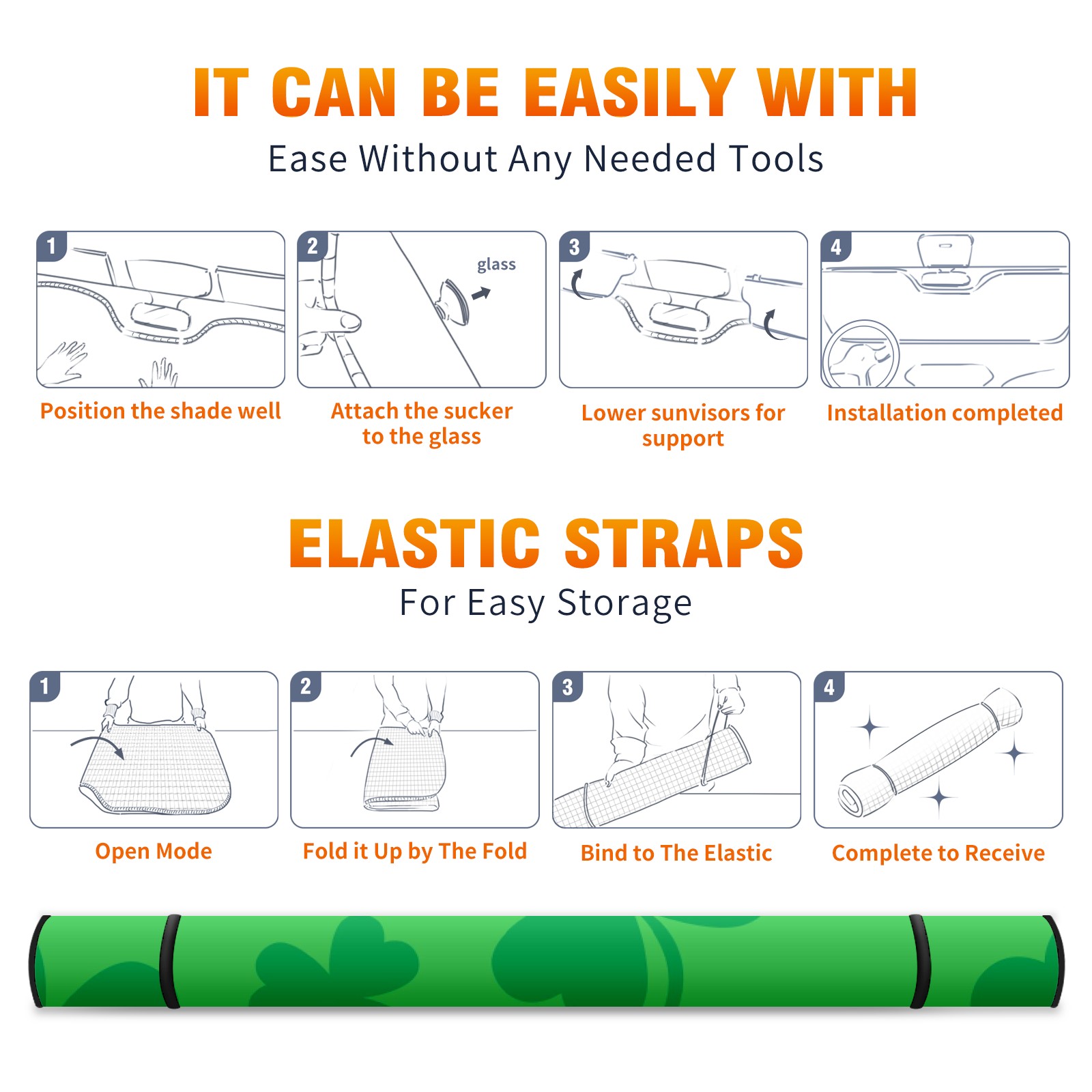 IT CAN BE EASILY WITH
Ease Without Any Needed Tools

1
Position the shade well

2
glass
Attach the sucker to the glass

3
Lower sunvisors for support

4
Installation completed

ELASTIC STRAPS
For Easy Storage

1
Open Mode

2
Fold it Up by The Fold

3
Bind to The Elastic

4
Complete to Receive