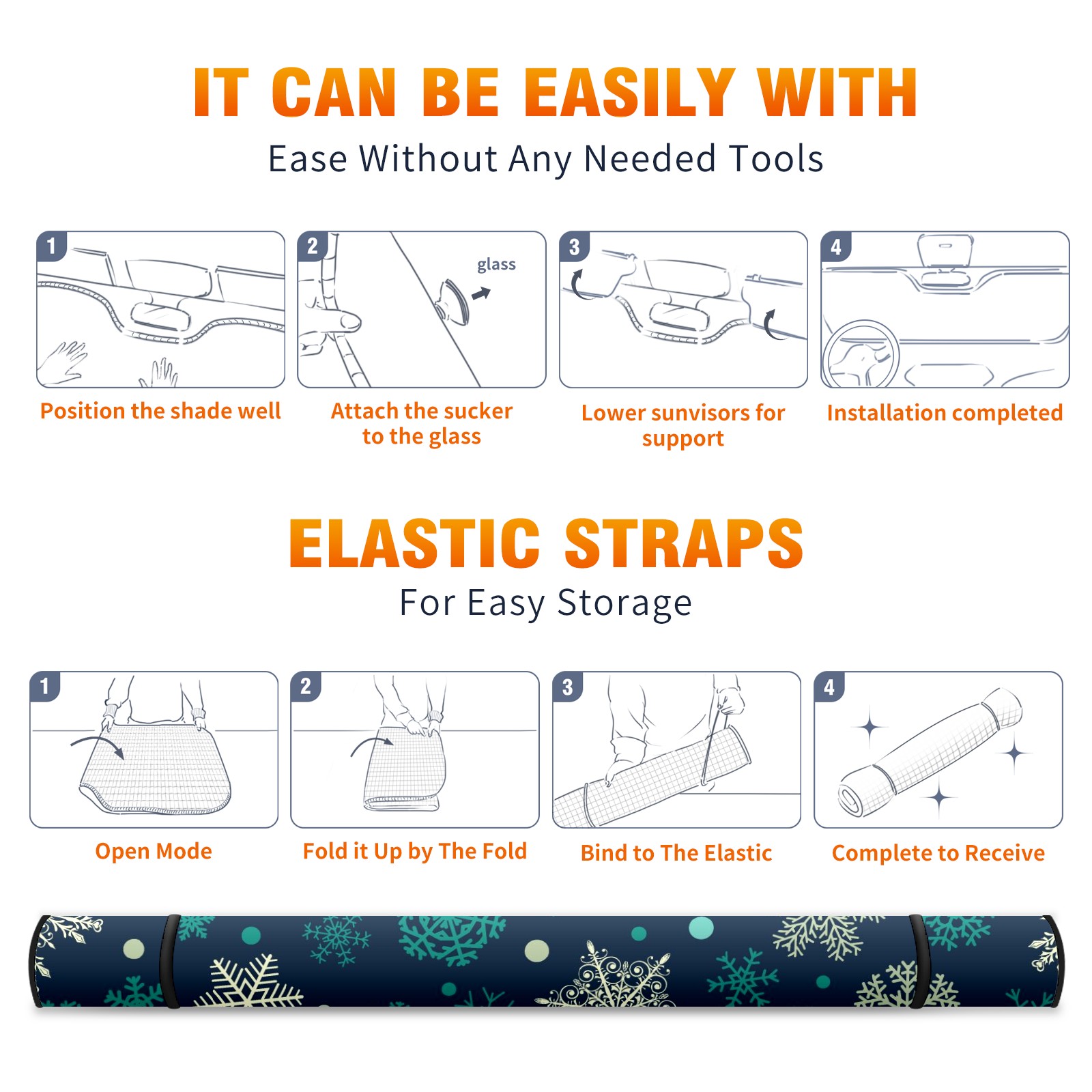 IT CAN BE EASILY WITH
Ease Without Any Needed Tools

1
Position the shade well

2
glass
Attach the sucker to the glass

3
Lower sunvisors for support

4
Installation completed

ELASTIC STRAPS
For Easy Storage

1
Open Mode

2
Fold it Up by The Fold

3
Bind to The Elastic

4
Complete to Receive