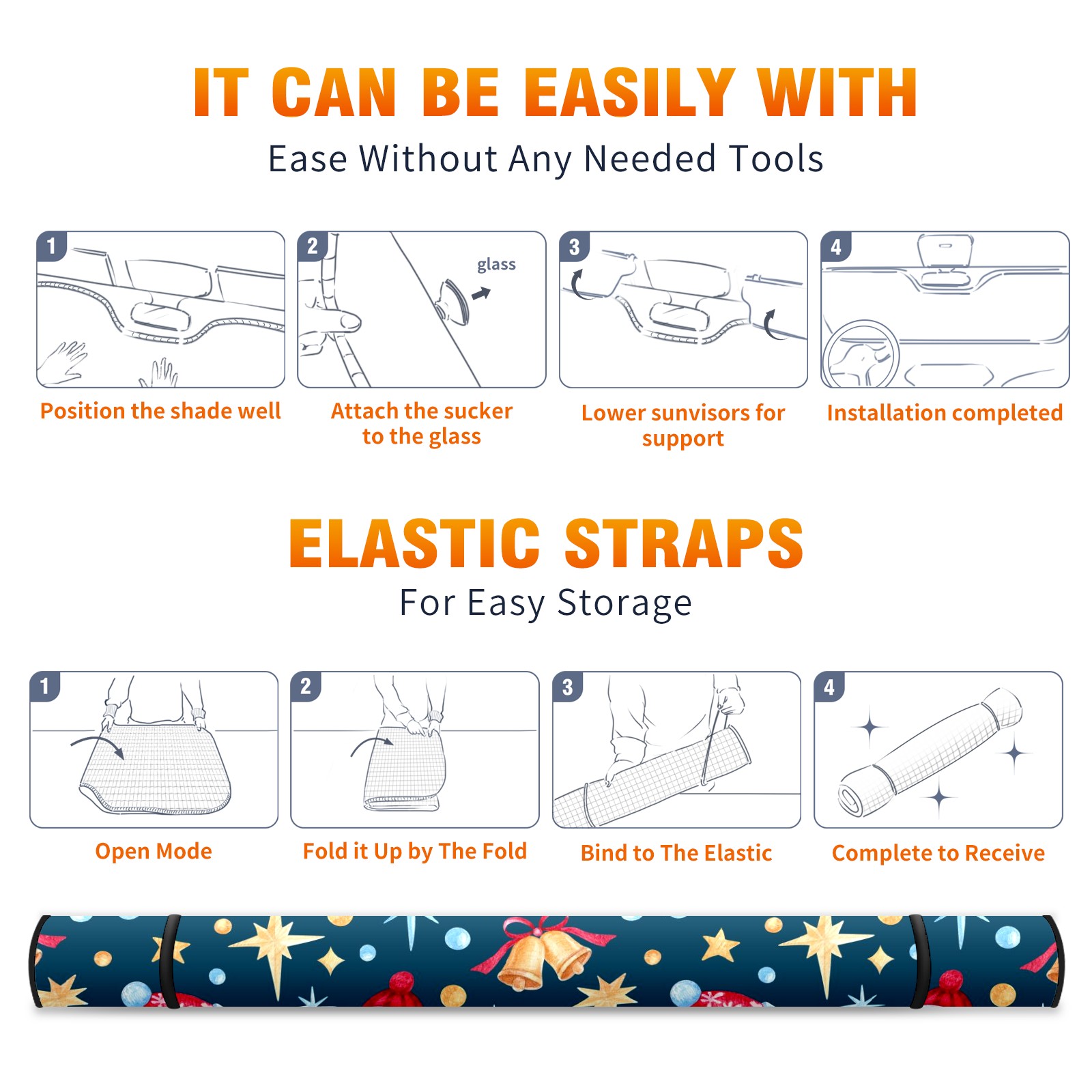 IT CAN BE EASILY WITH

Ease Without Any Needed Tools

1

Position the shade well

2

glass

Attach the sucker to the glass

3

Lower sunvisors for support

4

Installation completed

ELASTIC STRAPS

For Easy Storage

1

Open Mode

2

Fold it Up by The Fold

3

Bind to The Elastic

4

Complete to Receive