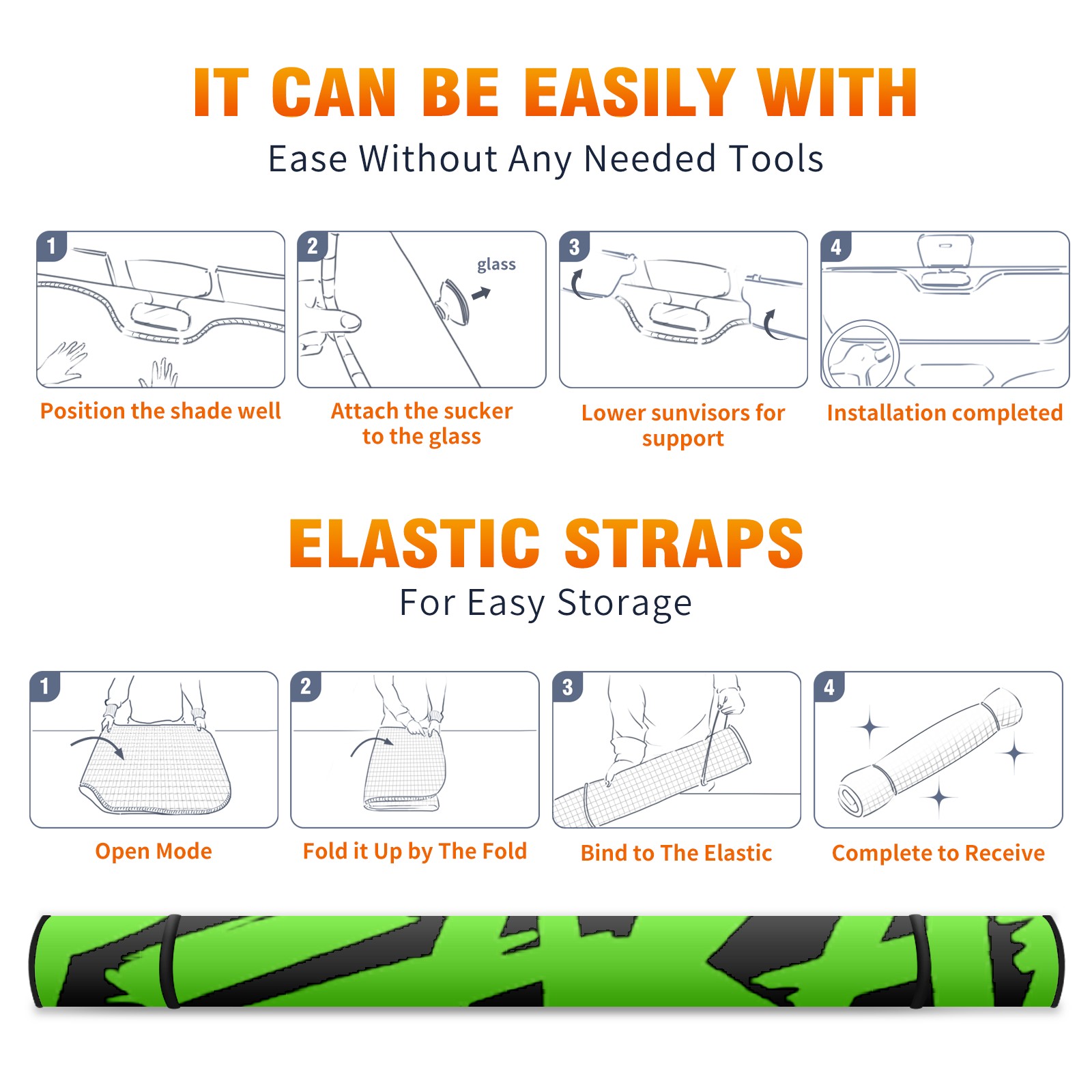 IT CAN BE EASILY WITH
Ease Without Any Needed Tools

1
Position the shade well

2
glass
Attach the sucker to the glass

3
Lower sunvisors for support

4
Installation completed

ELASTIC STRAPS
For Easy Storage

1
Open Mode

2
Fold it Up by The Fold

3
Bind to The Elastic

4
Complete to Receive