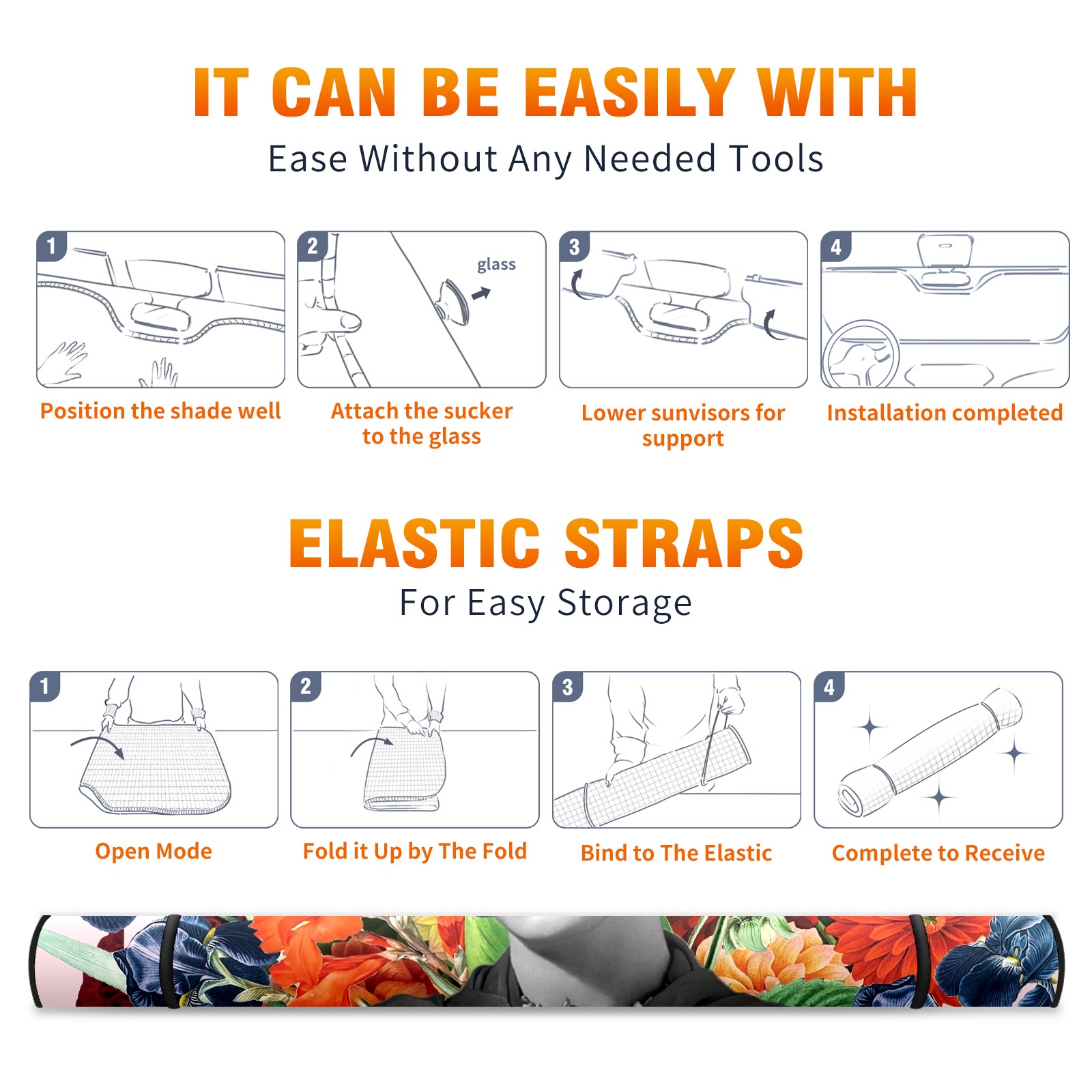 IT CAN BE EASILY WITH
Ease Without Any Needed Tools

1
Position the shade well

2
glass
Attach the sucker to the glass

3
Lower sunvisors for support

4
Installation completed

ELASTIC STRAPS
For Easy Storage

1
Open Mode

2
Fold it Up by The Fold

3
Bind to The Elastic

4
Complete to Receive