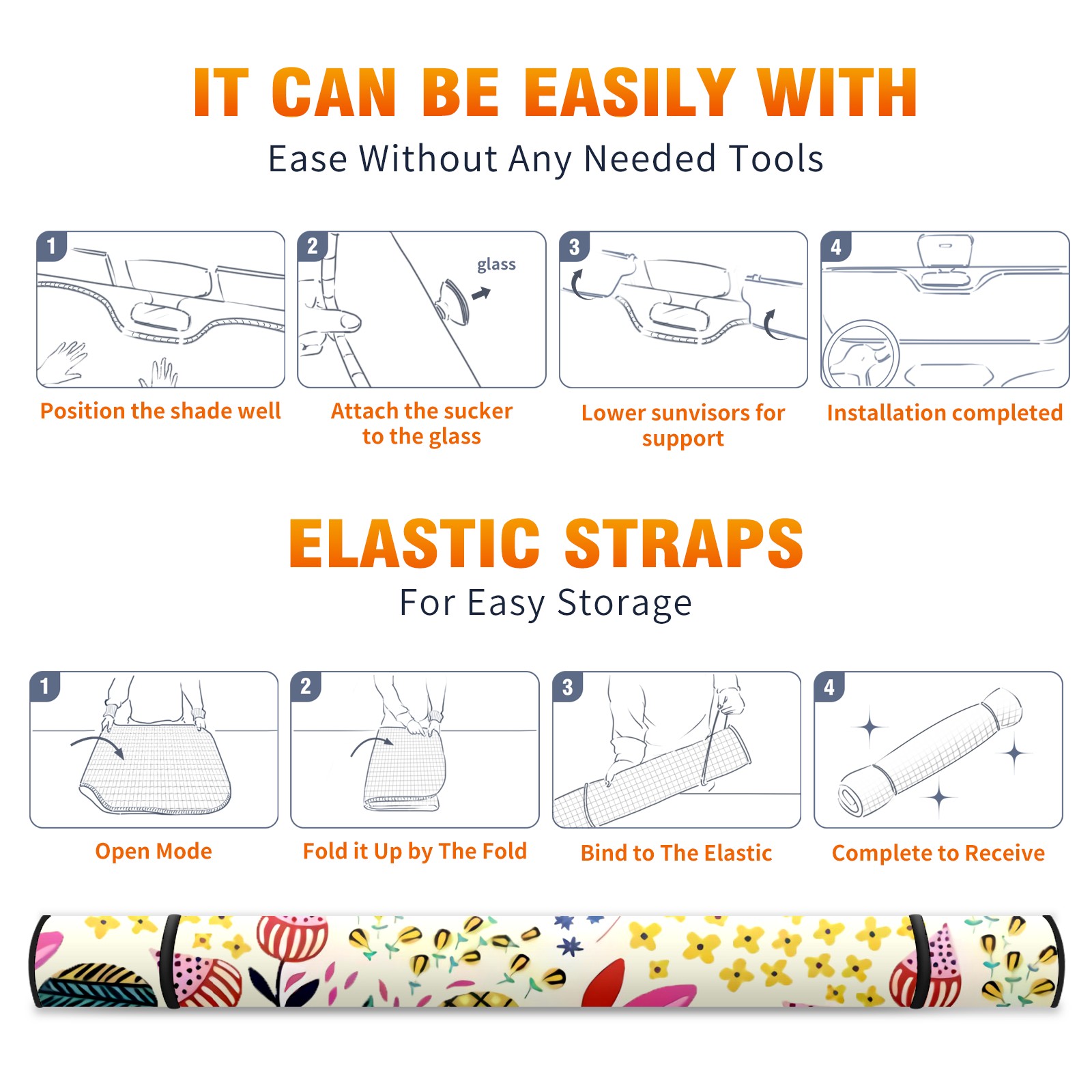 IT CAN BE EASILY WITH

Ease Without Any Needed Tools

1

Position the shade well

2

glass

Attach the sucker to the glass

3

Lower sunvisors for support

4

Installation completed

ELASTIC STRAPS

For Easy Storage

1

Open Mode

2

Fold it Up by The Fold

3

Bind to The Elastic

4

Complete to Receive