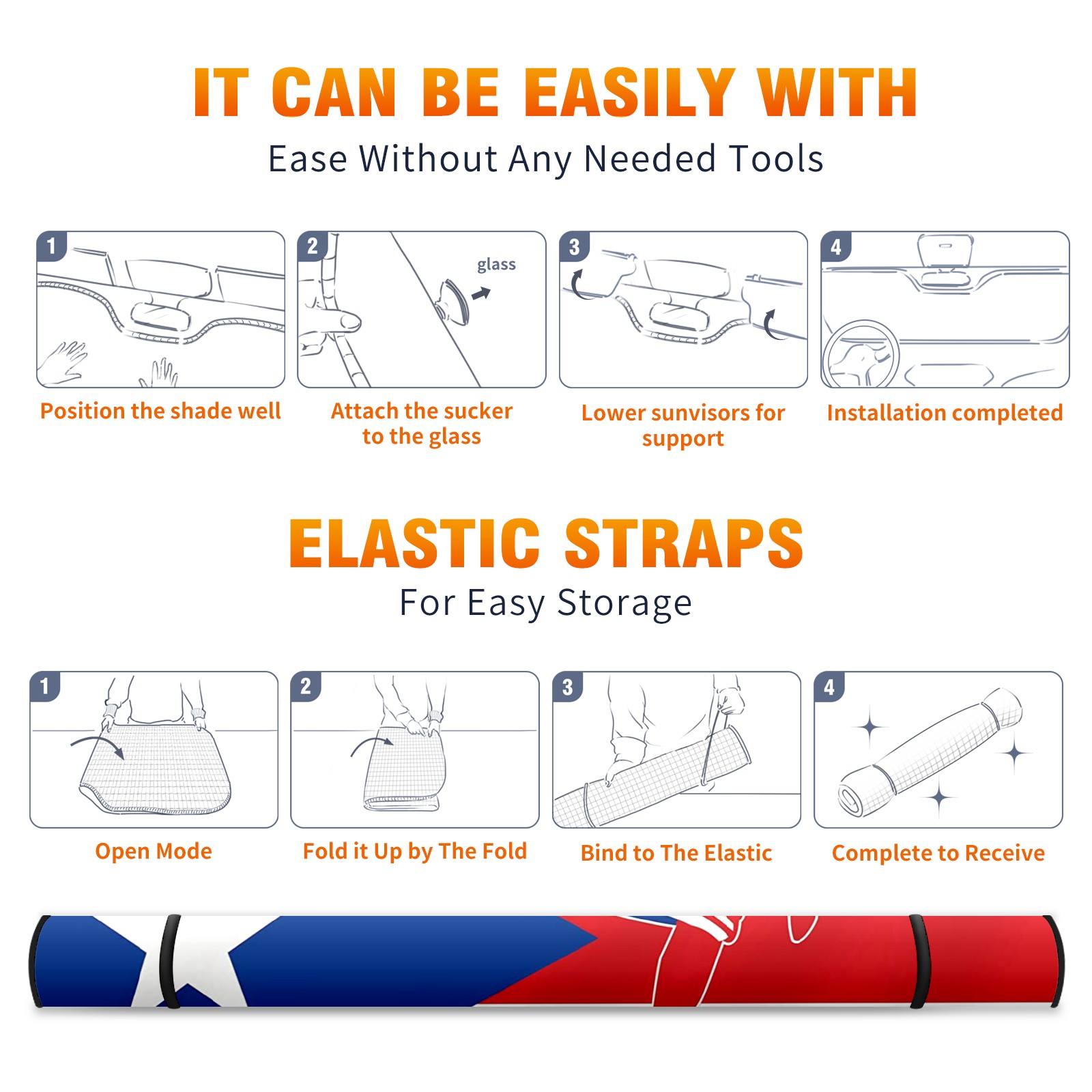 IT CAN BE EASILY WITH
Ease Without Any Needed Tools

1
Position the shade well

2
glass
Attach the sucker to the glass

3
Lower sunvisors for support

4
Installation completed

ELASTIC STRAPS
For Easy Storage

1
Open Mode

2
Fold it Up by The Fold

3
Bind to The Elastic

4
Complete to Receive