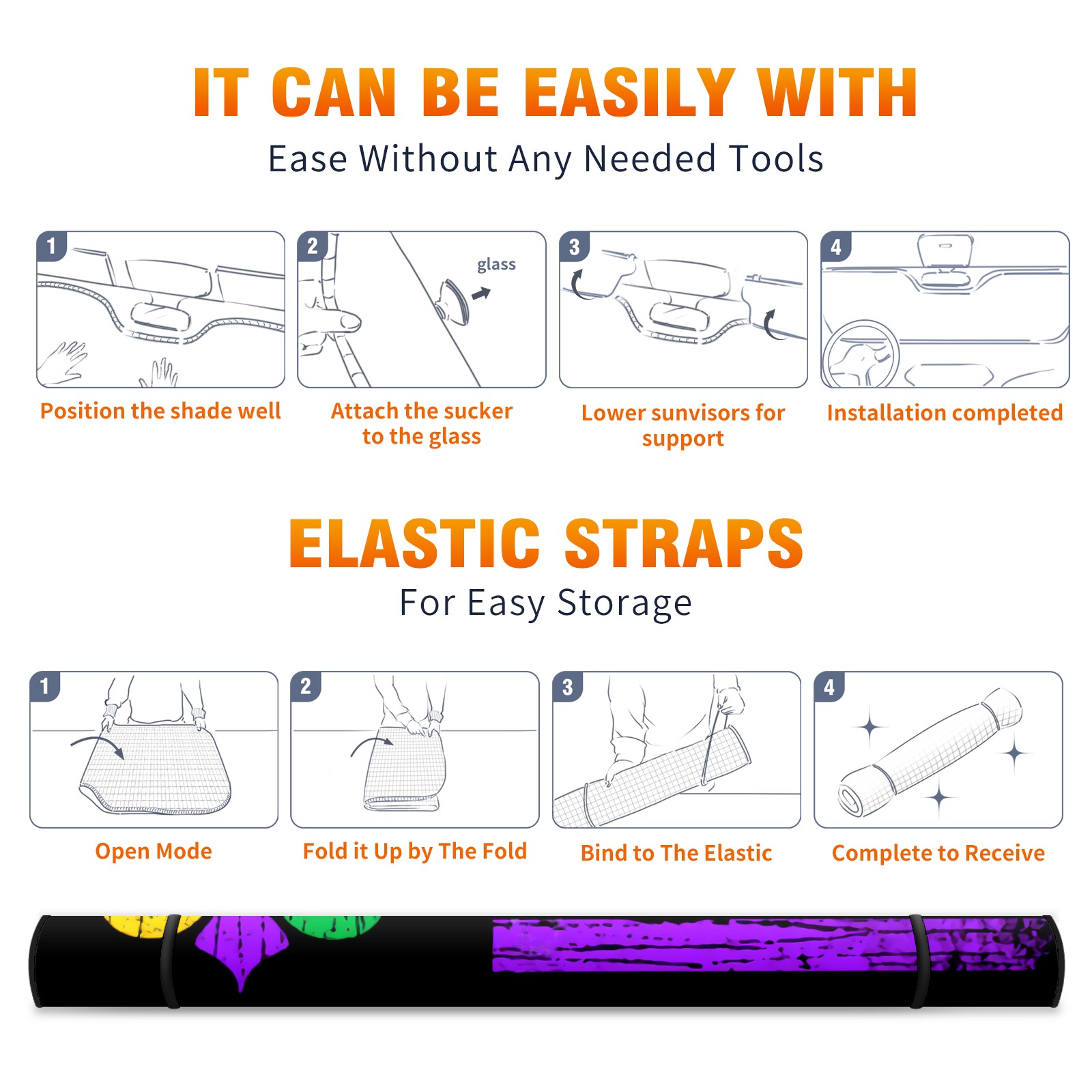 IT CAN BE EASILY WITH
Ease Without Any Needed Tools

1
Position the shade well

2
glass
Attach the sucker to the glass

3
Lower sunvisors for support

4
Installation completed

ELASTIC STRAPS
For Easy Storage

1
Open Mode

2
Fold it Up by The Fold

3
Bind to The Elastic

4
Complete to Receive