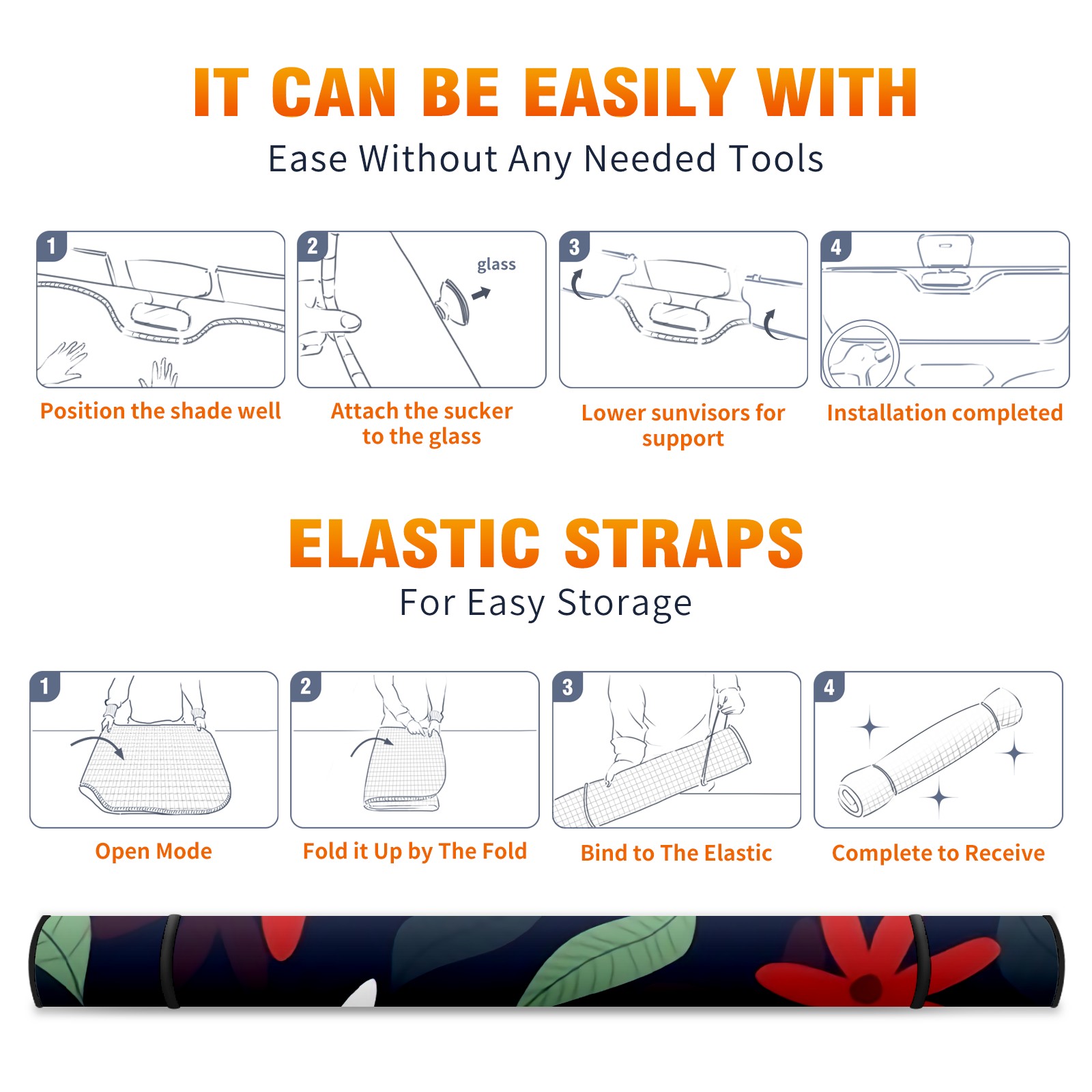 IT CAN BE EASILY WITH
Ease Without Any Needed Tools

1
Position the shade well

2
glass
Attach the sucker to the glass

3
Lower sunvisors for support

4
Installation completed

ELASTIC STRAPS
For Easy Storage

1
Open Mode

2
Fold it Up by The Fold

3
Bind to The Elastic

4
Complete to Receive