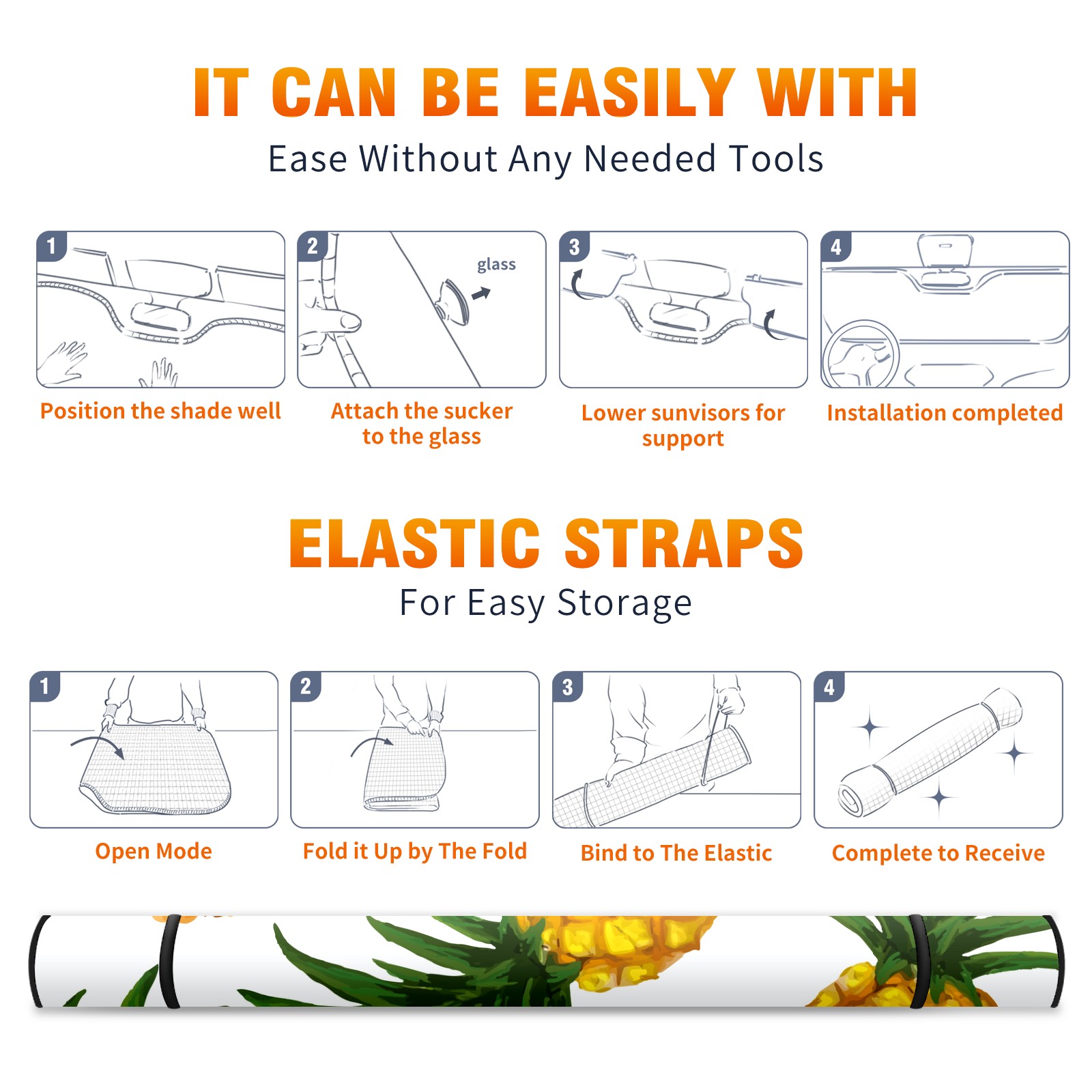 IT CAN BE EASILY WITH

Ease Without Any Needed Tools

1

Position the shade well

2

glass

Attach the sucker to the glass

3

Lower sunvisors for support

4

Installation completed

ELASTIC STRAPS

For Easy Storage

1

Open Mode

2

Fold it Up by The Fold

3

Bind to The Elastic

4

Complete to Receive