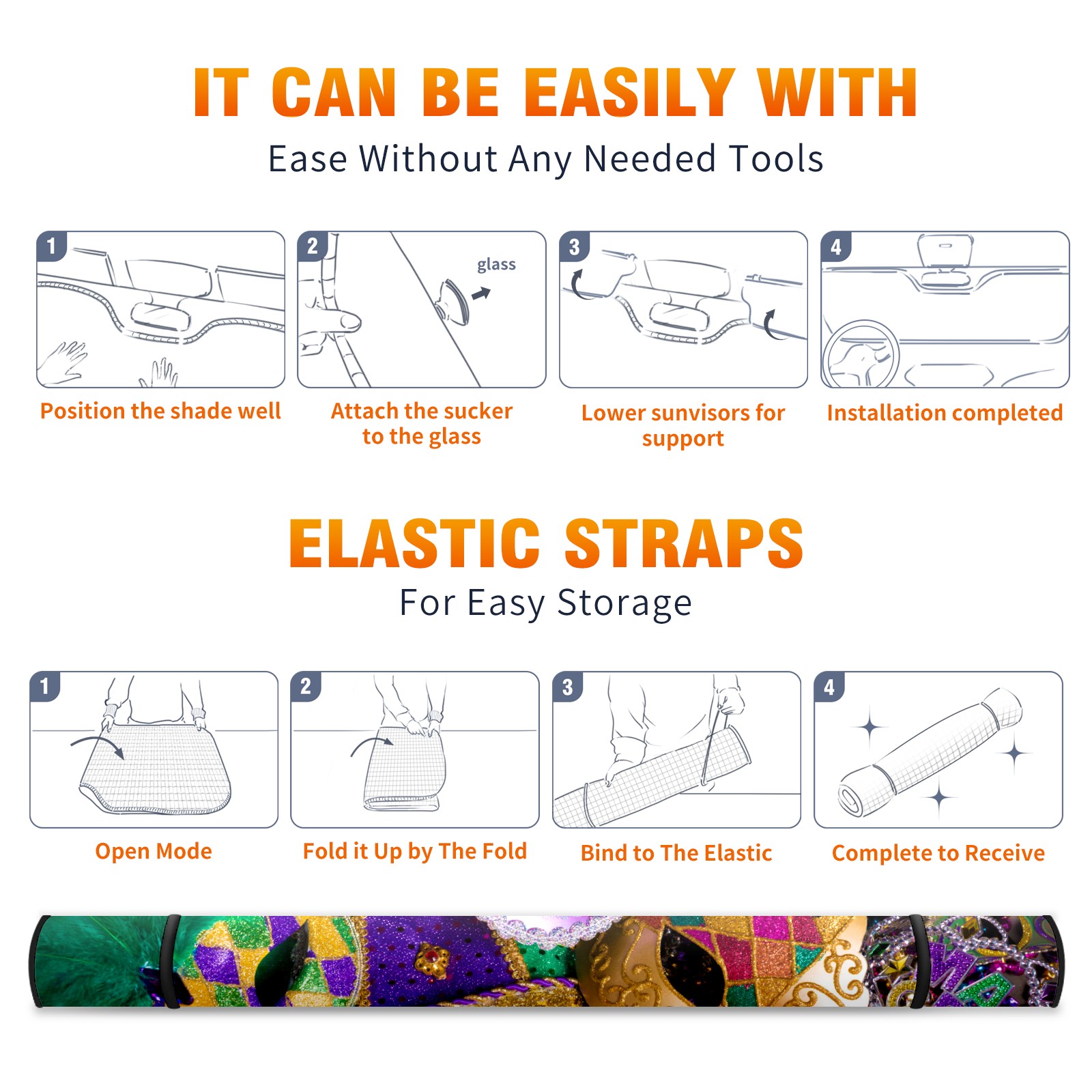 IT CAN BE EASILY WITH
Ease Without Any Needed Tools

1
Position the shade well

2
glass
Attach the sucker to the glass

3
Lower sunvisors for support

4
Installation completed

ELASTIC STRAPS
For Easy Storage

1
Open Mode

2
Fold it Up by The Fold

3
Bind to The Elastic

4
Complete to Receive