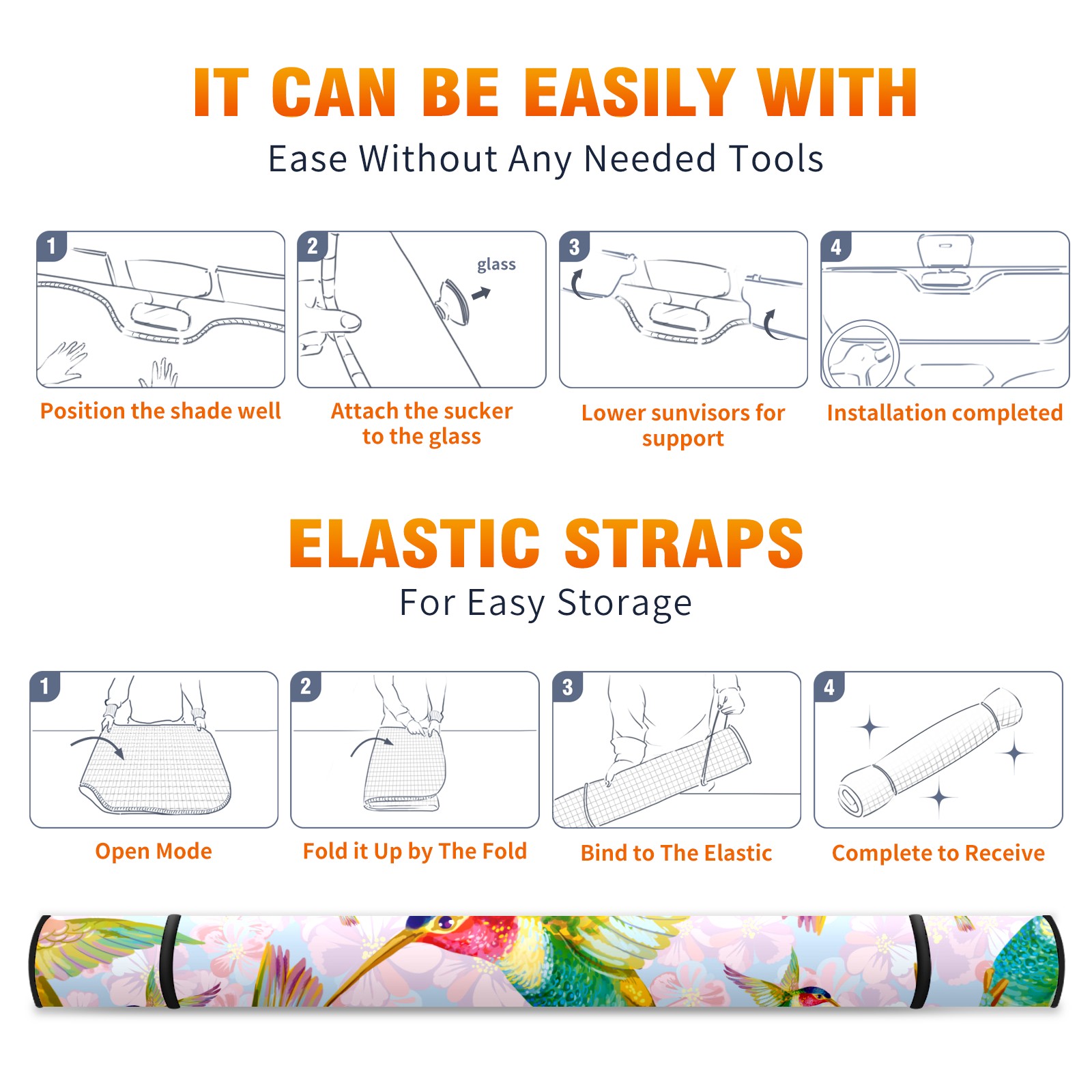 IT CAN BE EASILY WITH
Ease Without Any Needed Tools

1

Position the shade well

2

glass

Attach the sucker to the glass

3

Lower sunvisors for support

4

Installation completed

ELASTIC STRAPS
For Easy Storage

1

Open Mode

2

Fold it Up by The Fold

3

Bind to The Elastic

4

Complete to Receive