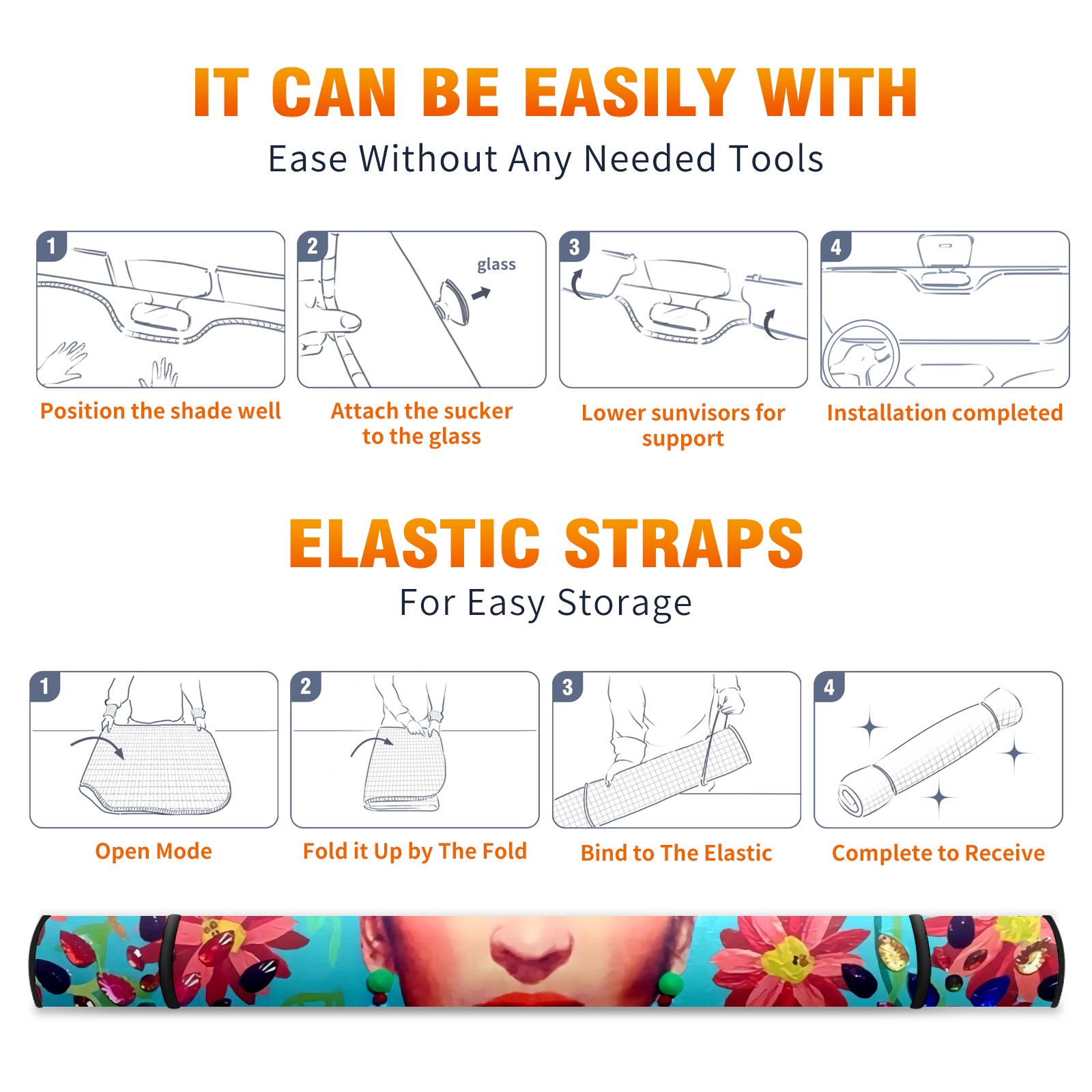 IT CAN BE EASILY WITH
Ease Without Any Needed Tools

1
Position the shade well

2
glass
Attach the sucker to the glass

3
Lower sunvisors for support

4
Installation completed

ELASTIC STRAPS
For Easy Storage

1
Open Mode

2
Fold it Up by The Fold

3
Bind to The Elastic

4
Complete to Receive